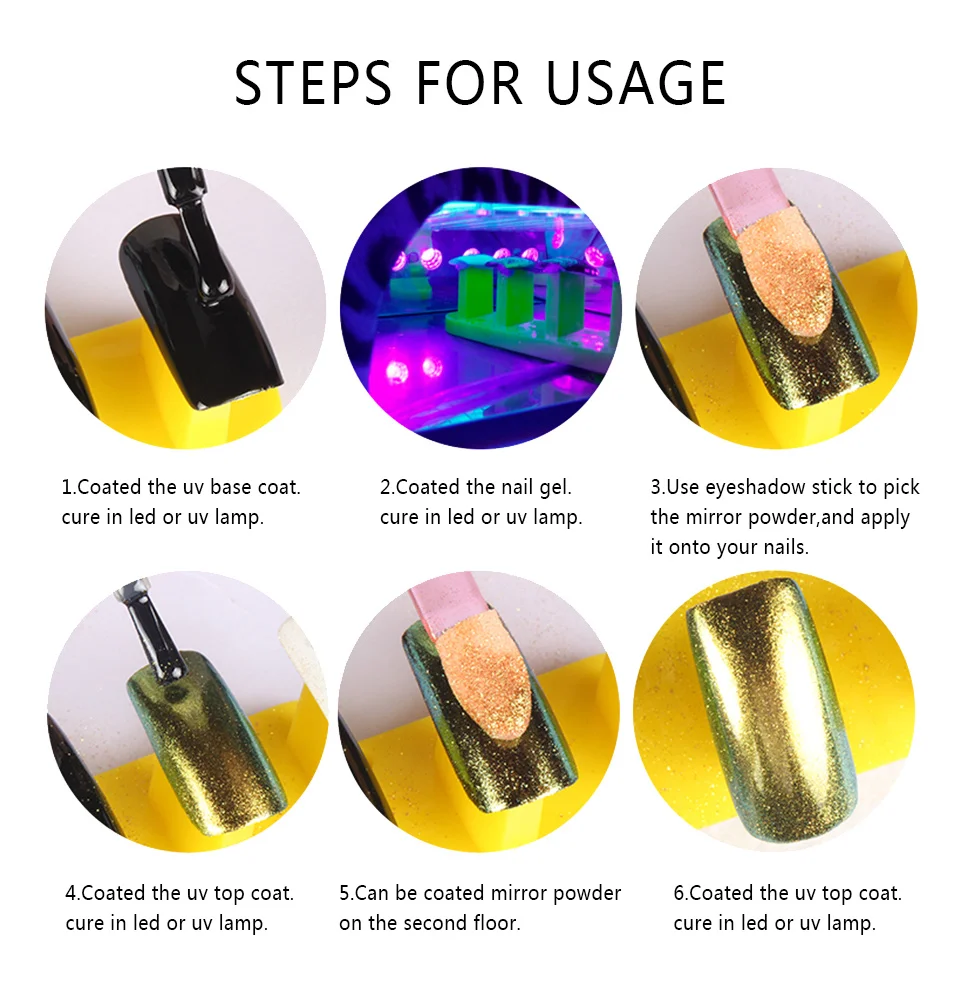 STEPS FOR USAGE

1.Coated the uv base coat. cure in led or uv lamp.

2.Coated the nail gel. cure in led or uv lamp.

3.Use eyeshadow stick to pick the mirror powder,and apply it onto your nails.

4.Coated the uv top coat. cure in led or uv lamp.

5.Can be coated mirror powder on the second floor.

6.Coated the uv top coat. cure in led or uv lamp.