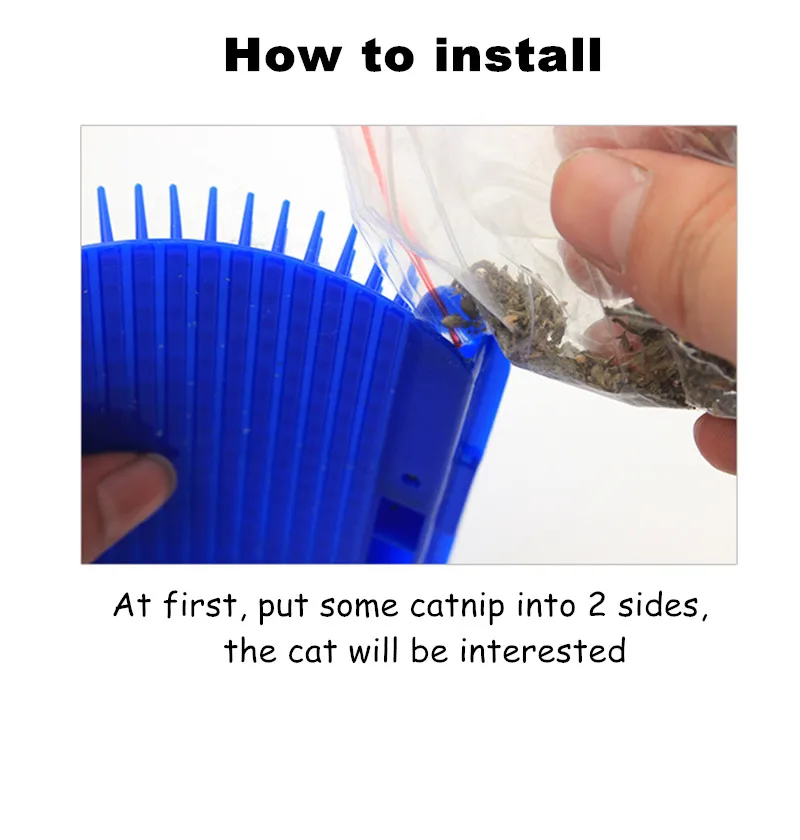 How to install

At first, put some catnip into 2 sides, the cat will be interested