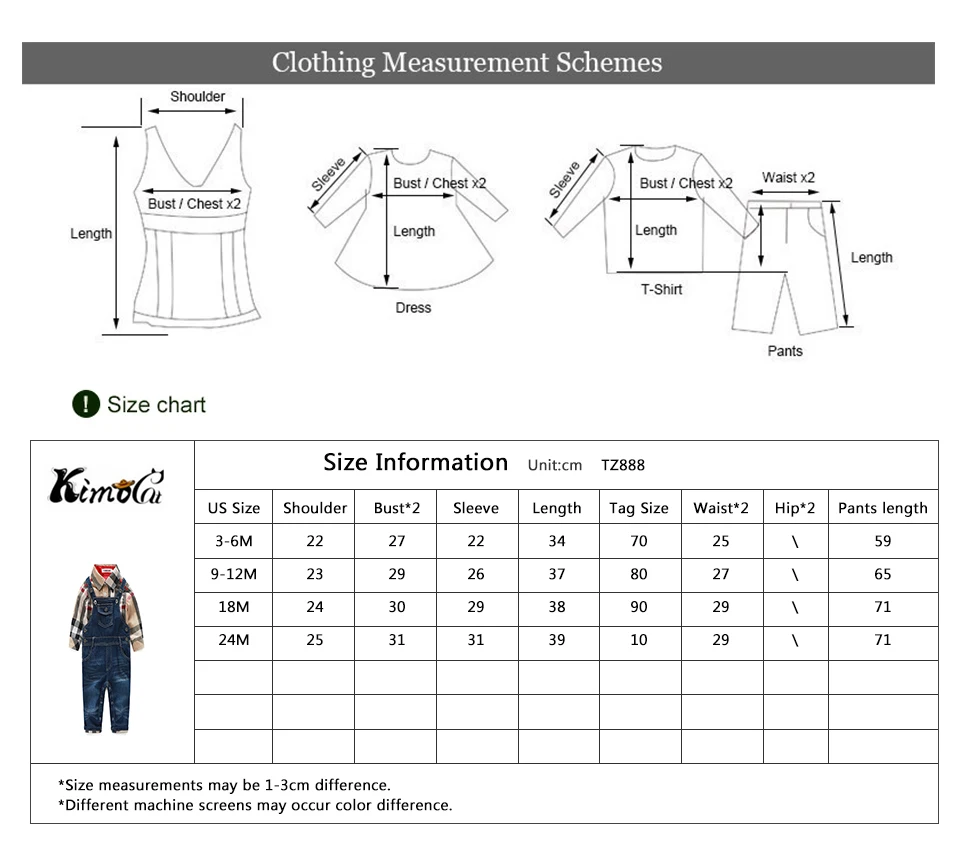 Clothing Measurement Schemes

Shoulder

Bust / Chest x2

Length

Sleeve

Bust / Chest x2

Length

Dress

Sleeve

Bust / Chest x2

Length

T-Shirt

Waist x2

Length

Pants

Size chart

Kimocat

Size Information Unit:cm TZ888

| US Size | Shoulder | Bust*2 | Sleeve | Length | Tag Size | Waist*2 | Hip*2 | Pants length |
|---|---|---|---|---|---|---|---|---|
| 3-6M | 22 | 27 | 22 | 34 | 70 | 25 | \ | 59 |
| 9-12M | 23 | 29 | 26 | 37 | 80 | 27 | \ | 65 |
| 18M | 24 | 30 | 29 | 38 | 90 | 29 | \ | 71 |
| 24M | 25 | 31 | 31 | 39 | 10 | 29 | \ | 71 |
| | | | | | | | | |
| | | | | | | | | |
| | | | | | | | | |

*Size measurements may be 1-3cm difference.
*Different machine screens may occur color difference.