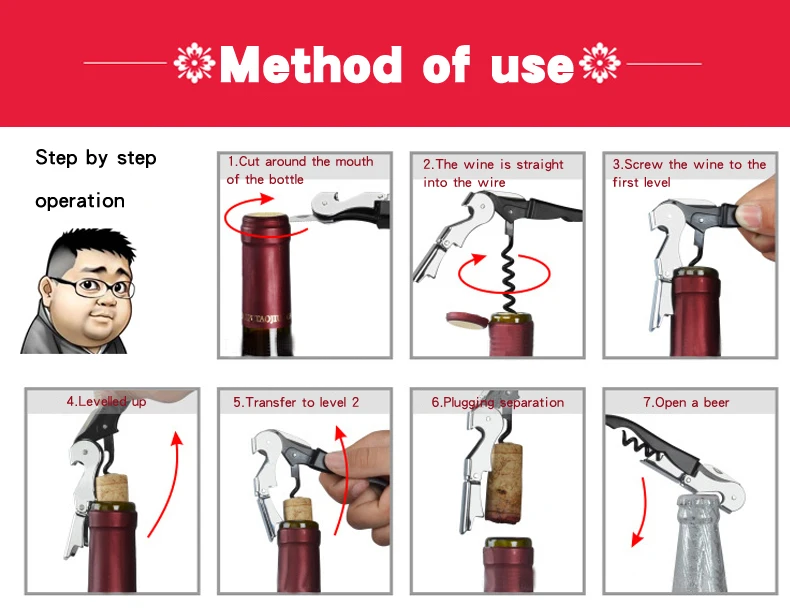 Method of use

Step by step operation

1.Cut around the mouth of the bottle

2.The wine is straight into the wire

3.Screw the wine to the first level

4.Levelled up

5.Transfer to level 2

6.Plugging separation

7.Open a beer