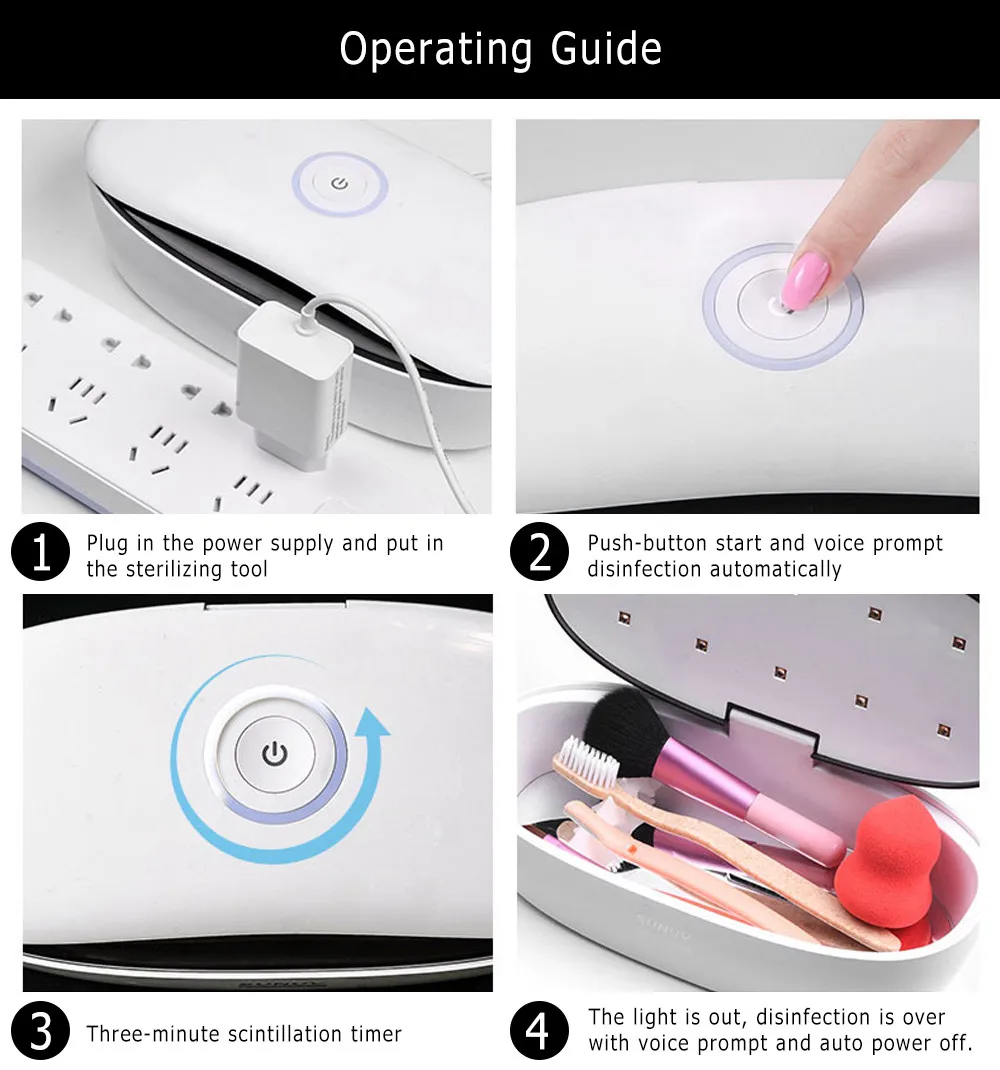 Operating Guide

1 Plug in the power supply and put in the sterilizing tool

2 Push-button start and voice prompt disinfection automatically

3 Three-minute scintillation timer

4 The light is out, disinfection is over with voice prompt and auto power off.