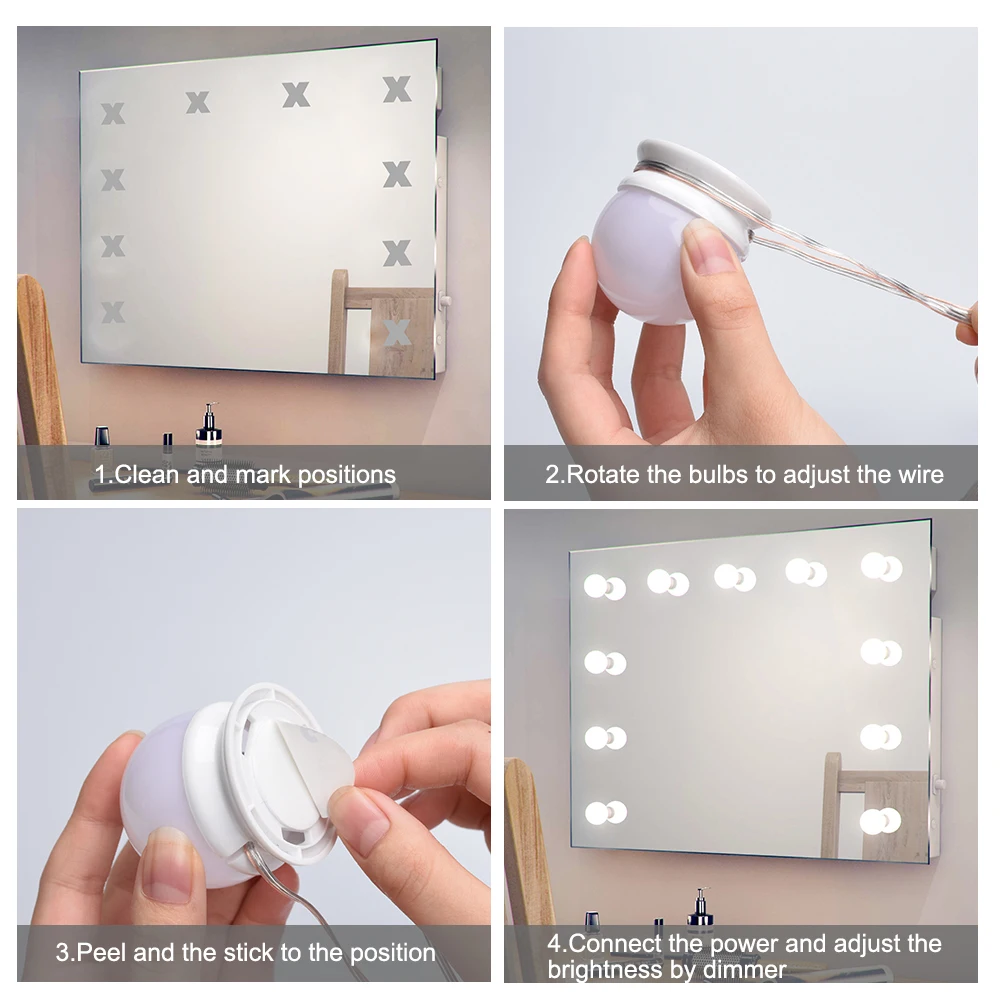 1.Clean and mark positions

2.Rotate the bulbs to adjust the wire

3.Peel and the stick to the position

4.Connect the power and adjust the brightness by dimmer