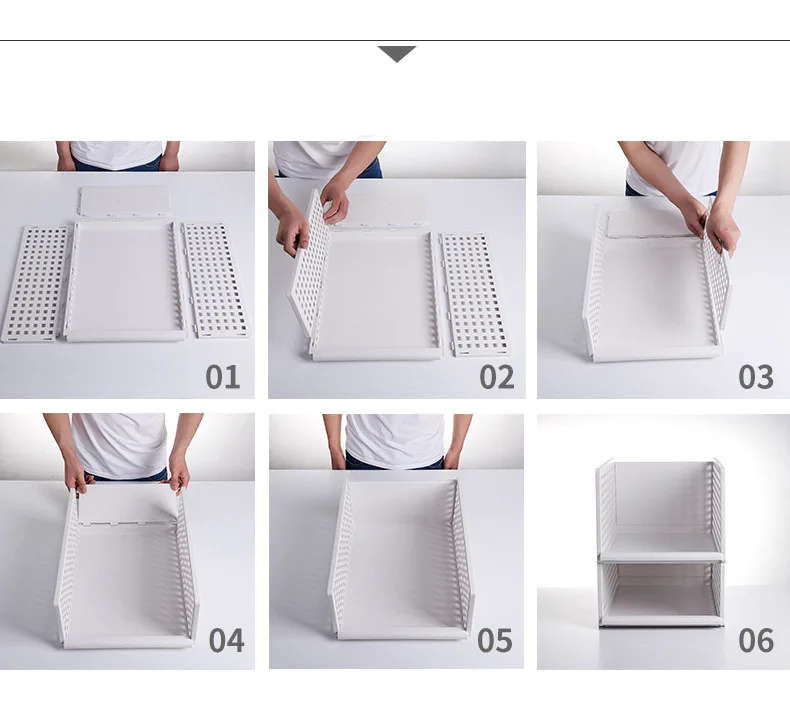 01

02

03

04

05

06