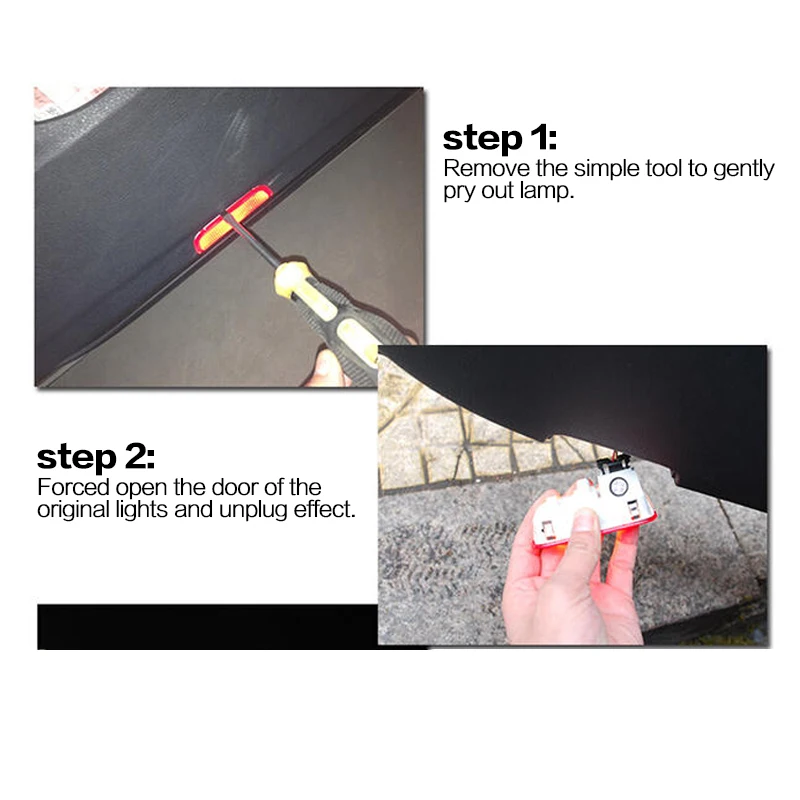 step 1:
Remove the simple tool to gently pry out lamp.

step 2:
Forced open the door of the original lights and unplug effect.