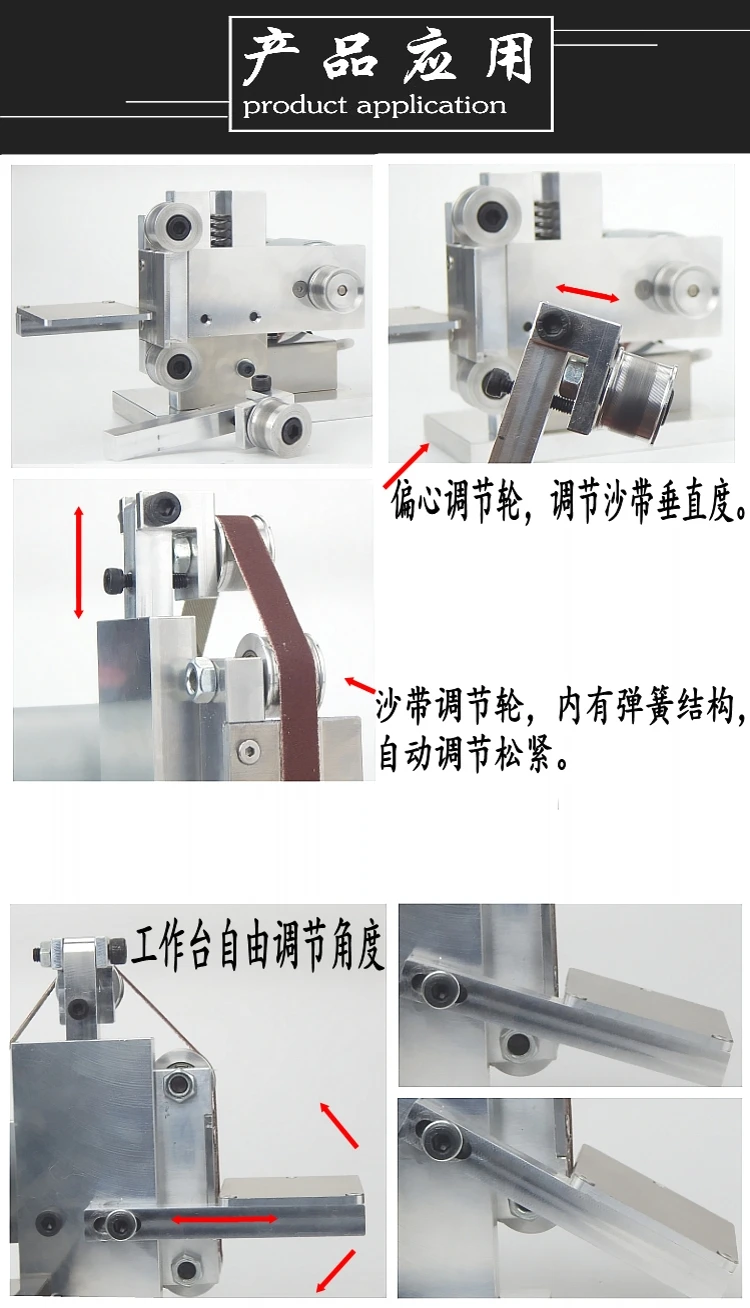 产品应用
product application

偏心调节轮，调节沙带垂直度。

沙带调节轮，内有弹簧结构，自动调节松紧。

工作台自由调节角度