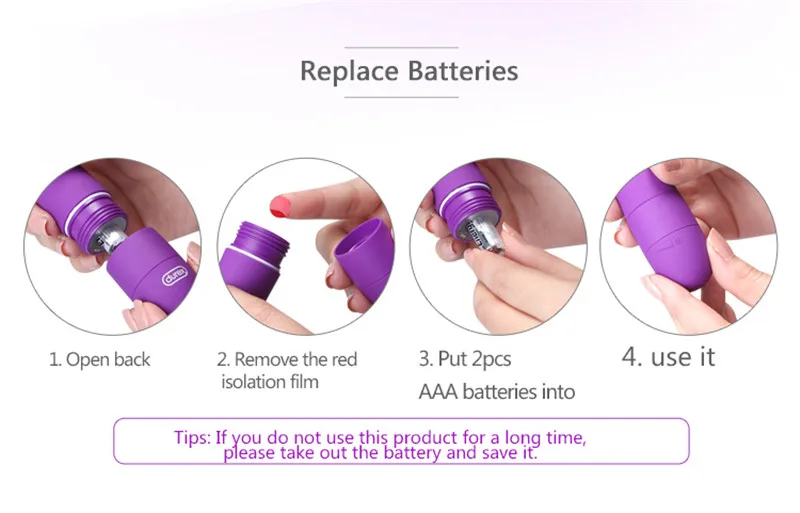 Replace Batteries

durex

1. Open back

2. Remove the red isolation film

3. Put 2pcs AAA batteries into

4. use it

Tips: If you do not use this product for a long time, please take out the battery and save it.