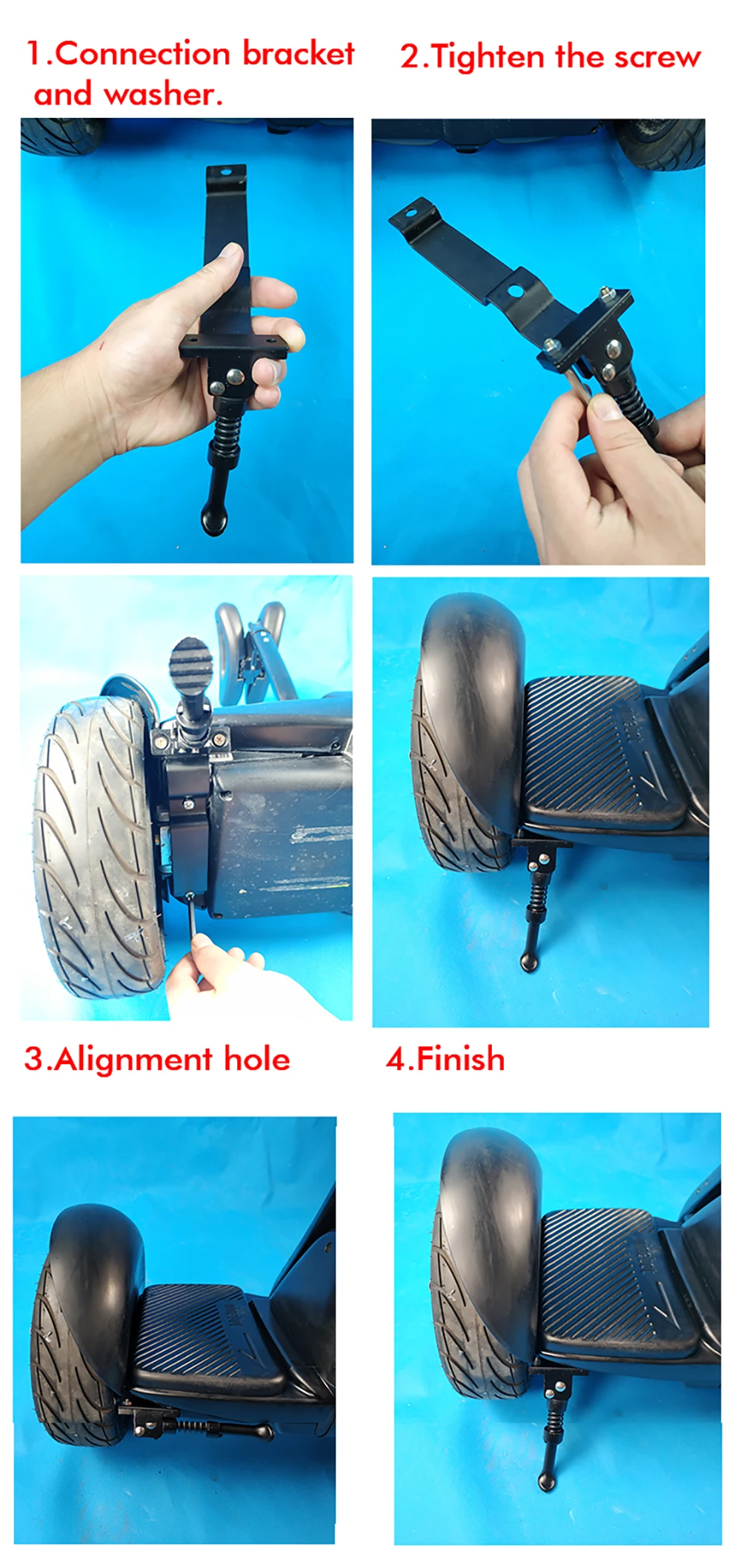 1.Connection bracket and washer.

2.Tighten the screw

3.Alignment hole

4.Finish