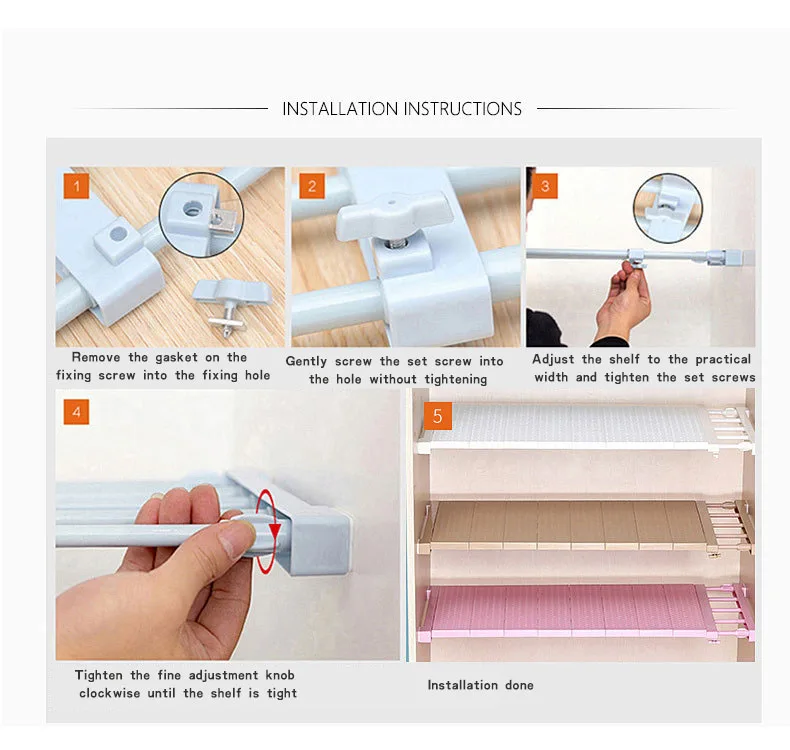 INSTALLATION INSTRUCTIONS

1

Remove the gasket on the fixing screw into the fixing hole

2

Gently screw the set screw into the hole without tightening

3

Adjust the shelf to the practical width and tighten the set screws

4

Tighten the fine adjustment knob clockwise until the shelf is tight

5

Installation done