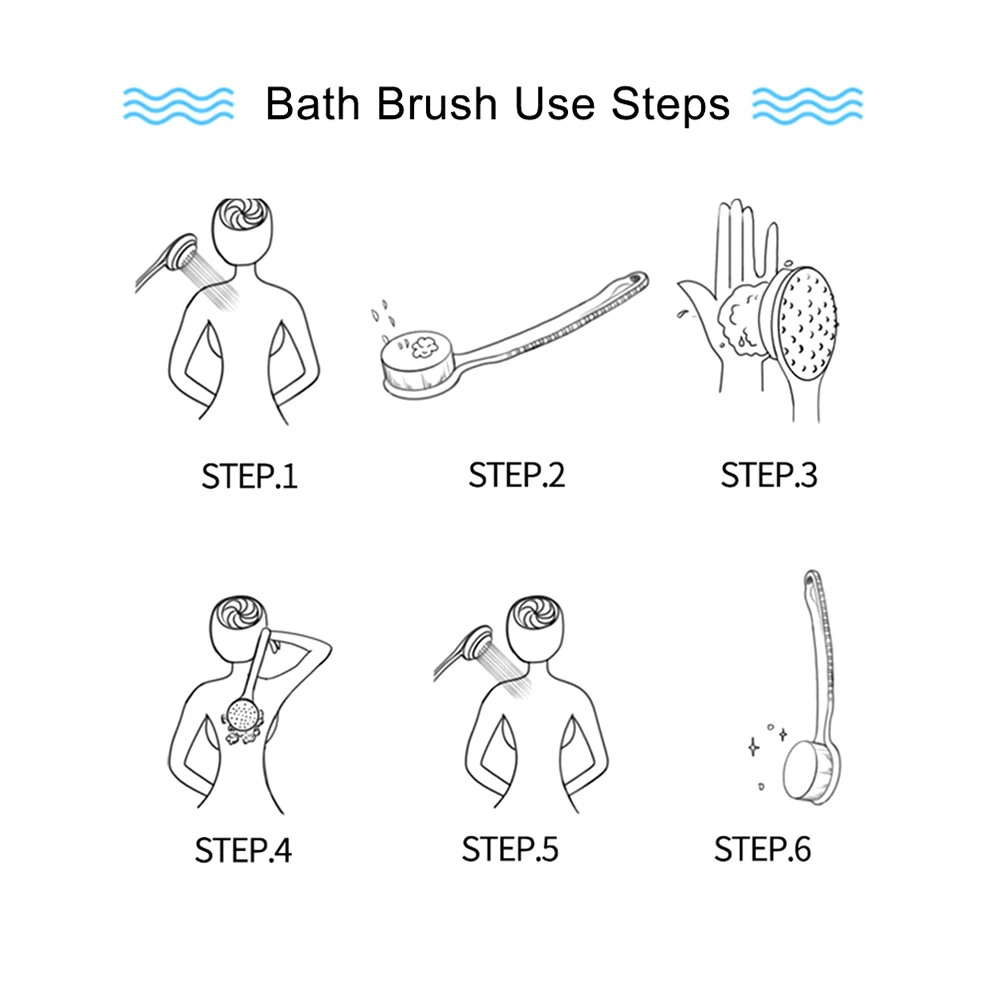 Bath Brush Use Steps

STEP.1

STEP.2

STEP.3

STEP.4

STEP.5

STEP.6