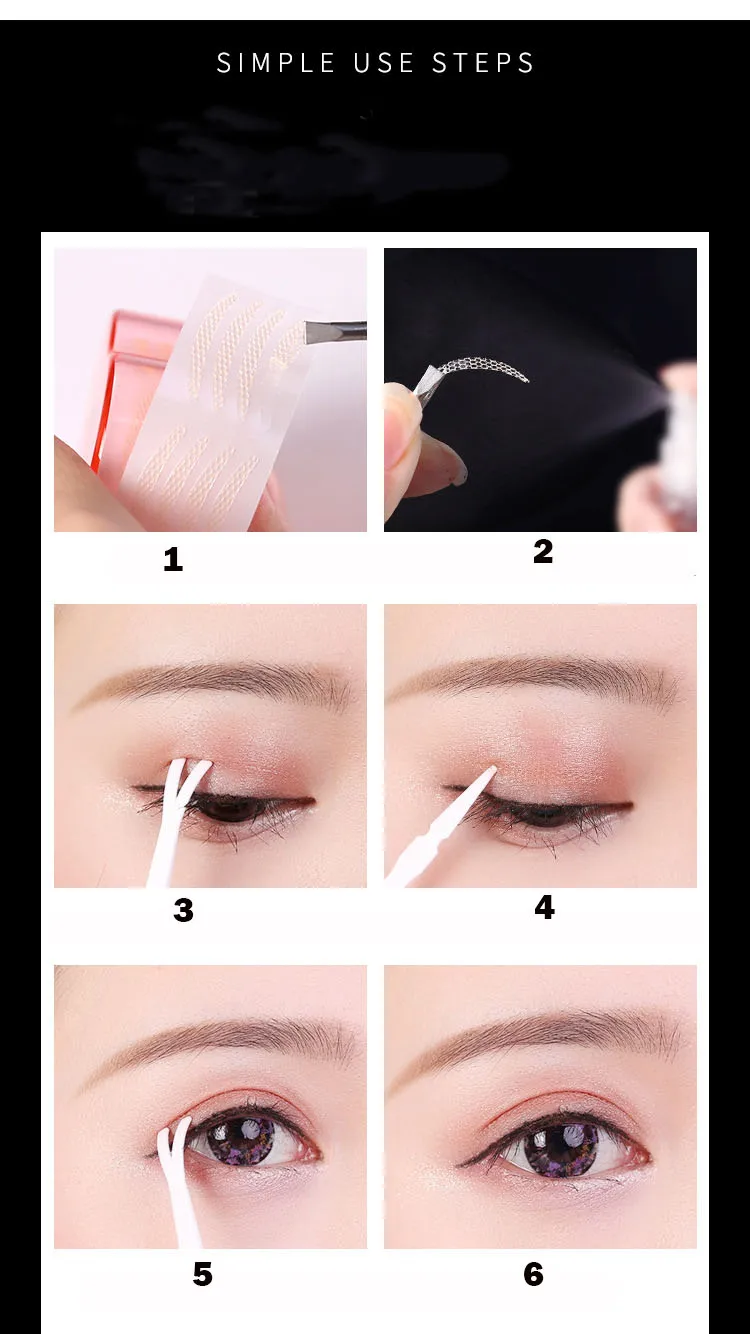 SIMPLE USE STEPS

1

2

3

4

5

6