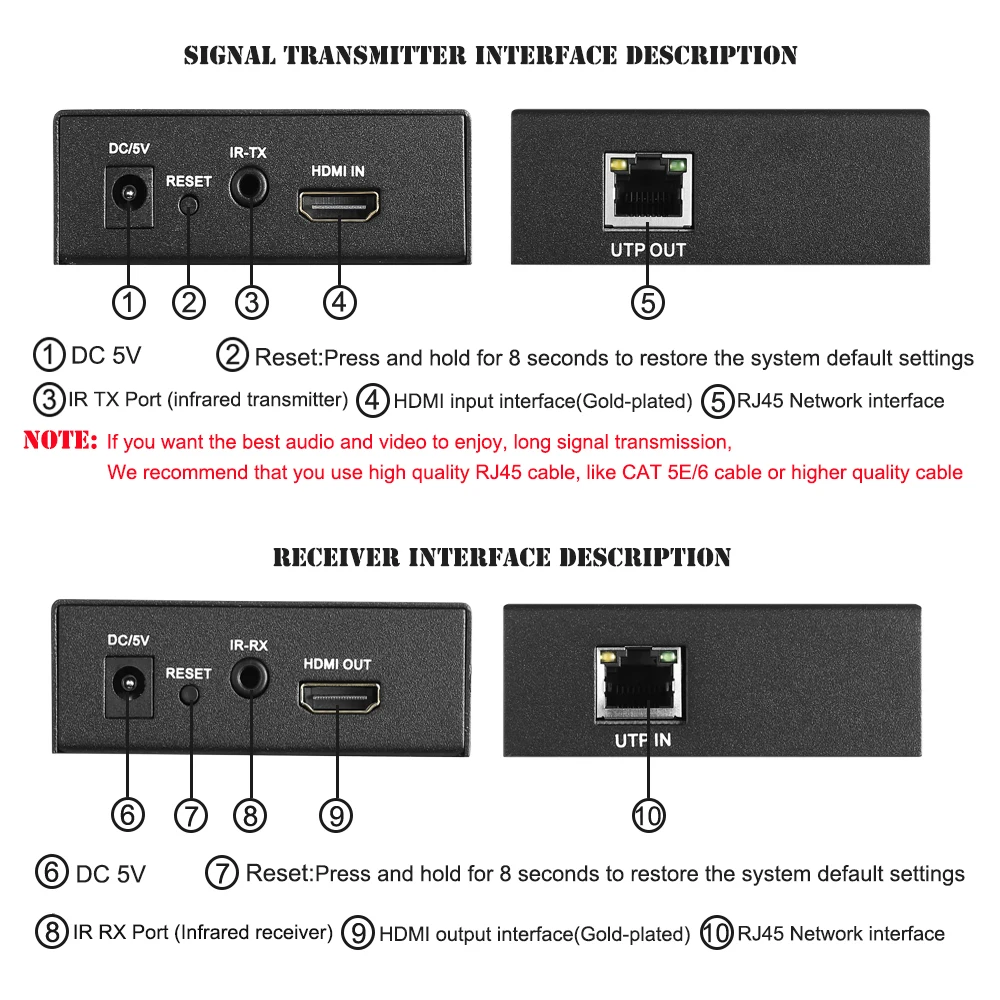 SIGNAL TRANSMITTER INTERFACE DESCRIPTION

DC/5V RESET IR-TX HDMI IN

UTP OUT

① ② ③ ④ ⑤

① DC 5V ② Reset:Press and hold for 8 seconds to restore the system default settings

③ IR TX Port (infrared transmitter) ④ HDMI input interface(Gold-plated) ⑤ RJ45 Network interface

NOTE: If you want the best audio and video to enjoy, long signal transmission, We recommend that you use high quality RJ45 cable, like CAT 5E/6 cable or higher quality cable

RECEIVER INTERFACE DESCRIPTION

DC/5V RESET IR-RX HDMI OUT

UTP IN

⑥ ⑦ ⑧ ⑨ ⑩

⑥ DC 5V ⑦ Reset:Press and hold for 8 seconds to restore the system default settings

⑧ IR RX Port (Infrared receiver) ⑨ HDMI output interface(Gold-plated) ⑩ RJ45 Network interface