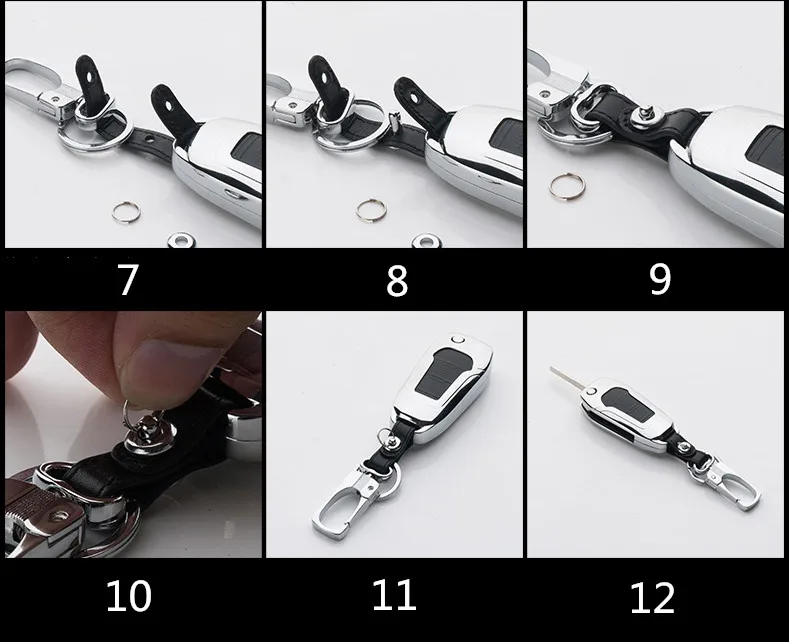 7

8

9

10

11

12