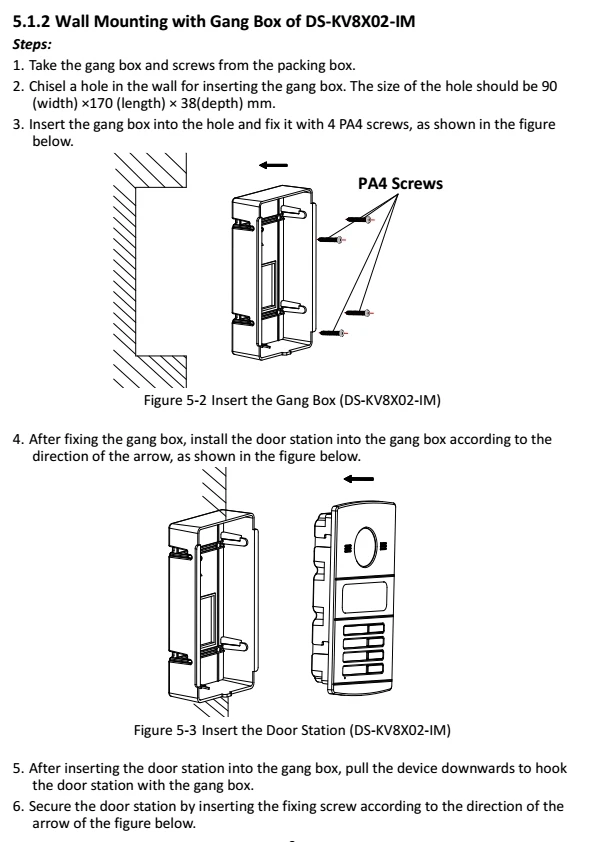 5.1.2 Wall Mounting with Gang Box of DS-KV8X02-IM

Steps:

1. Take the gang box and screws from the packing box.

2. Chisel a hole in the wall for inserting the gang box. The size of the hole should be 90 (width) ×170 (length) × 38(depth) mm.

3. Insert the gang box into the hole and fix it with 4 PA4 screws, as shown in the figure below.

PA4 Screws

Figure 5-2 Insert the Gang Box (DS-KV8X02-IM)

4. After fixing the gang box, install the door station into the gang box according to the direction of the arrow, as shown in the figure below.

Figure 5-3 Insert the Door Station (DS-KV8X02-IM)

5. After inserting the door station into the gang box, pull the device downwards to hook the door station with the gang box.

6. Secure the door station by inserting the fixing screw according to the direction of the arrow of the figure below.