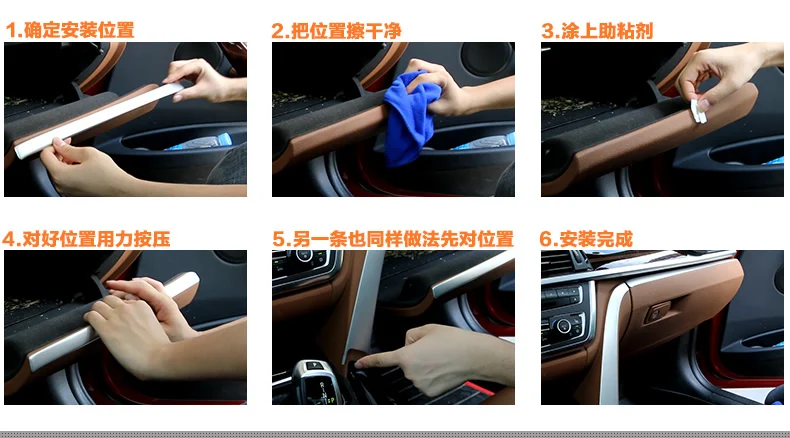 1.确定安装位置

2.把位置擦干净

3.涂上助粘剂

4.对好位置用力按压

5.另一条也同样做法先对位置

6.安装完成