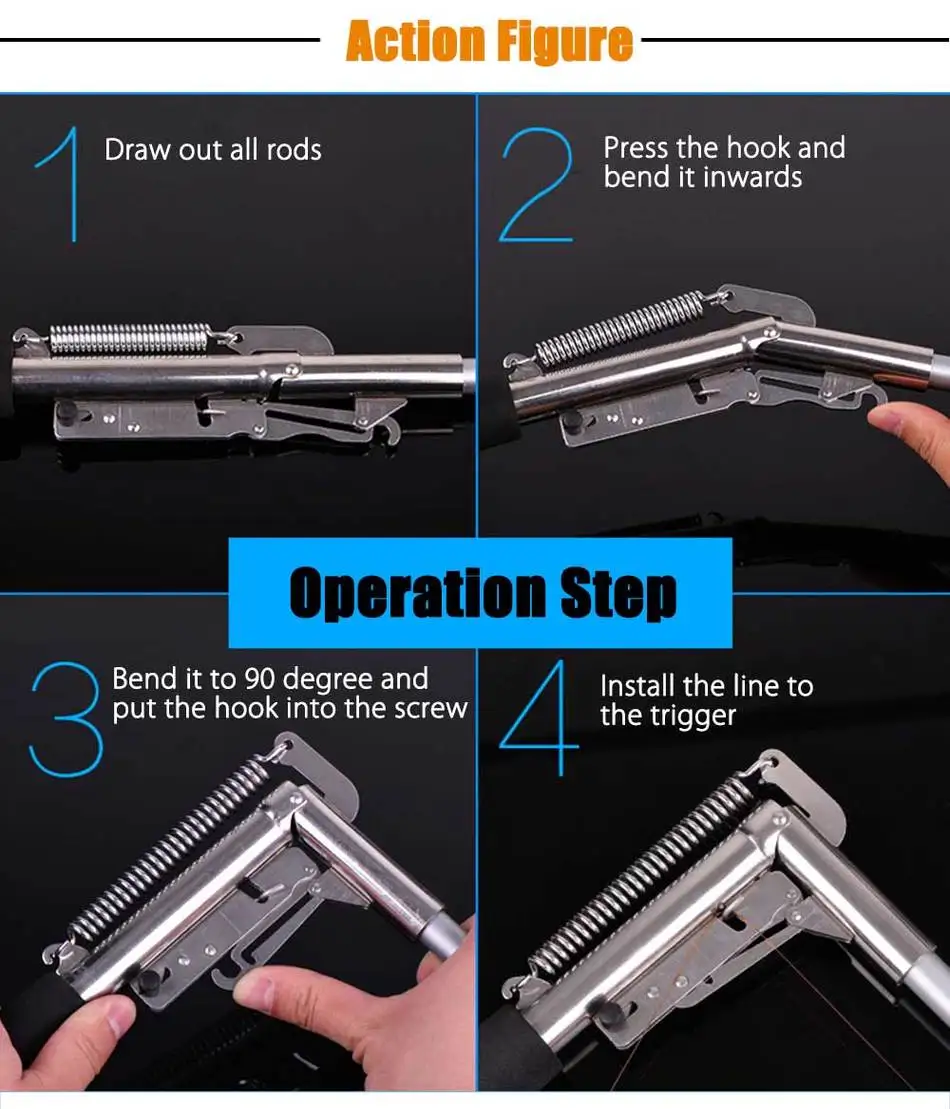 Action Figure

1 Draw out all rods

2 Press the hook and bend it inwards

Operation Step

3 Bend it to 90 degree and put the hook into the screw

4 Install the line to the trigger