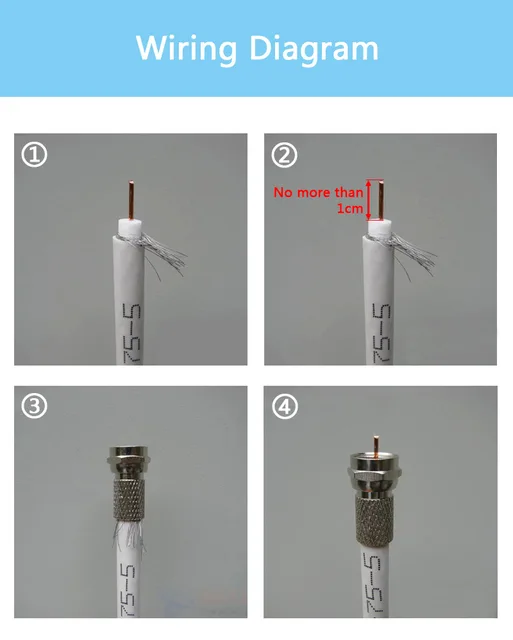 Wiring Diagram

①

75-5

②

No more than 1cm

75-5

③

75-5

④

75-5