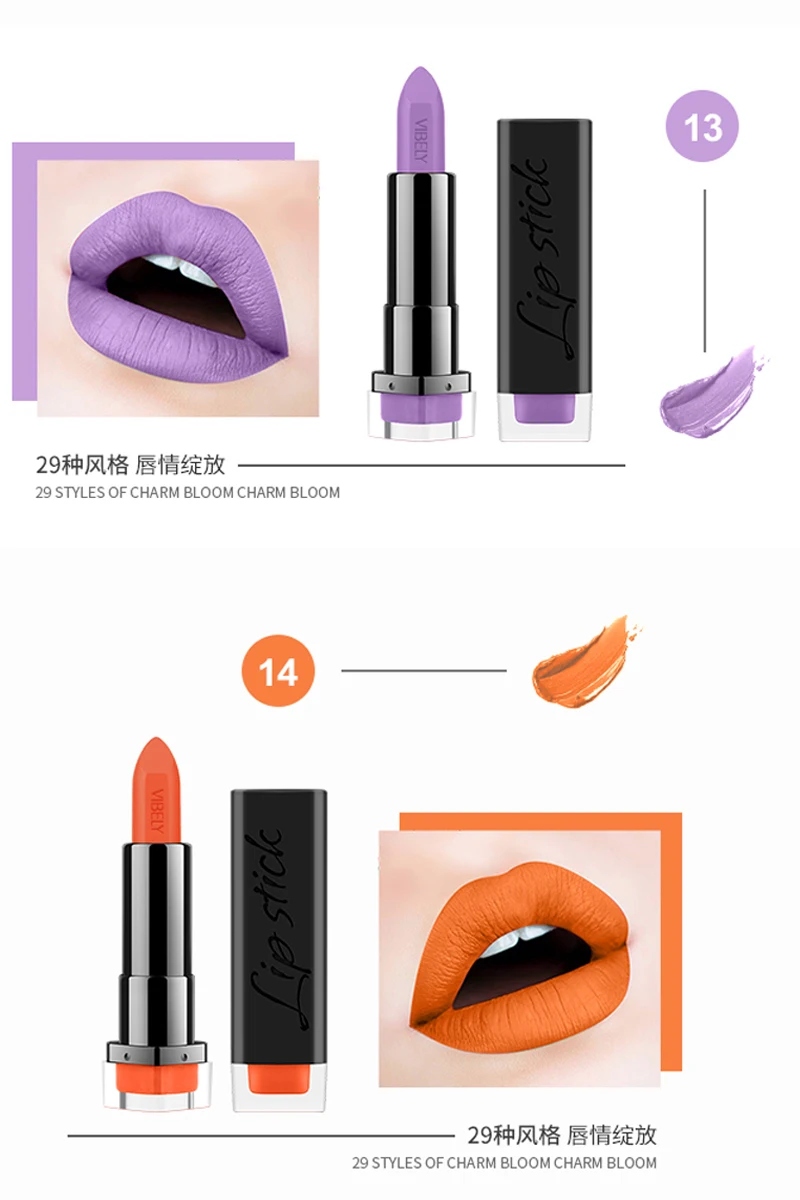 VIBELY

Lip stick

13

29种风格 唇情绽放

29 STYLES OF CHARM BLOOM CHARM BLOOM

14

VIBELY

Lip stick

29种风格 唇情绽放

29 STYLES OF CHARM BLOOM CHARM BLOOM