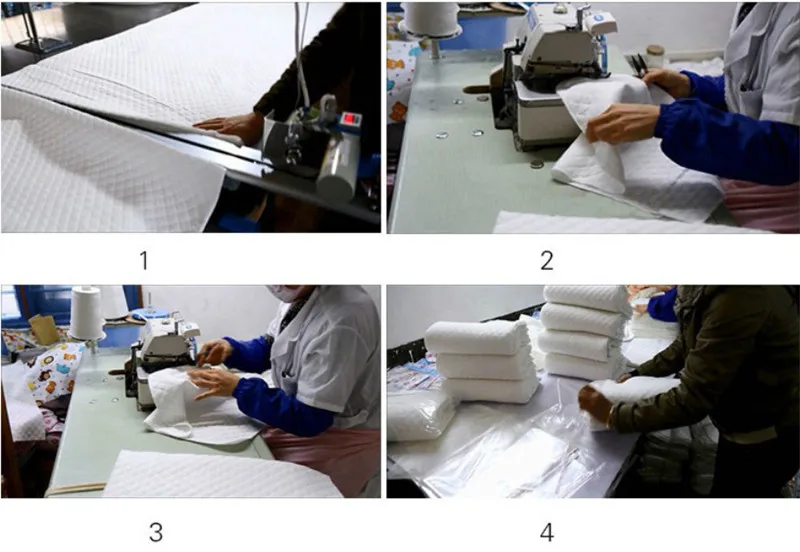 1

2

3

4