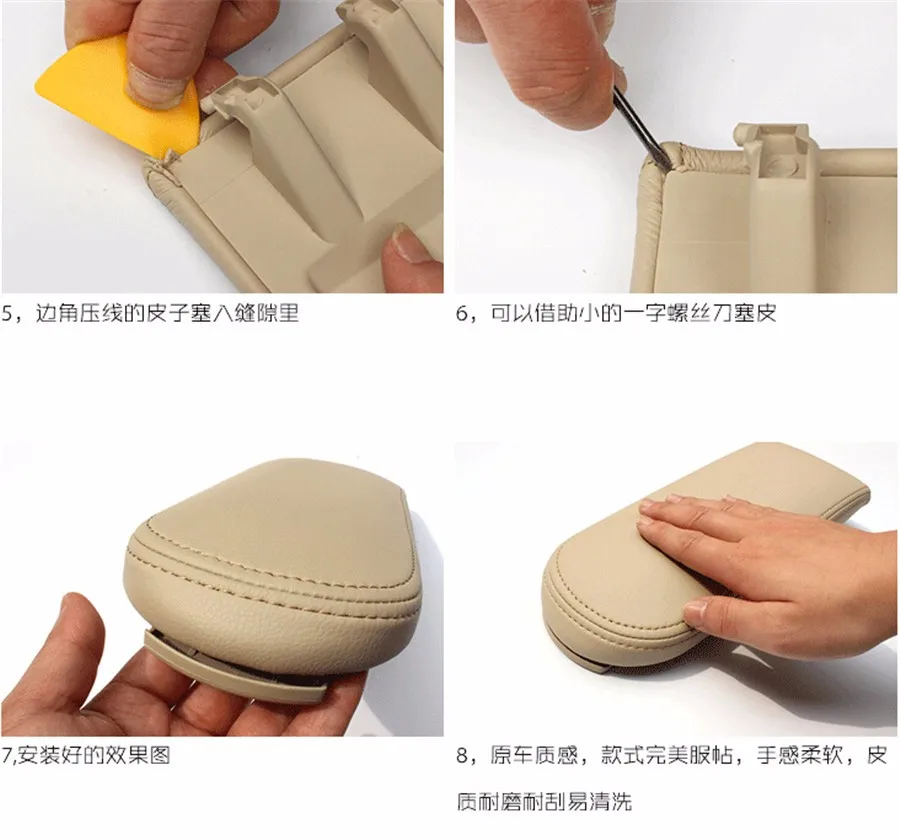 5，边角压线的皮子塞入缝隙里

6，可以借助小的一字螺丝刀塞皮

7,安装好的效果图

8，原车质感，款式完美服帖，手感柔软，皮质耐磨耐刮易清洗