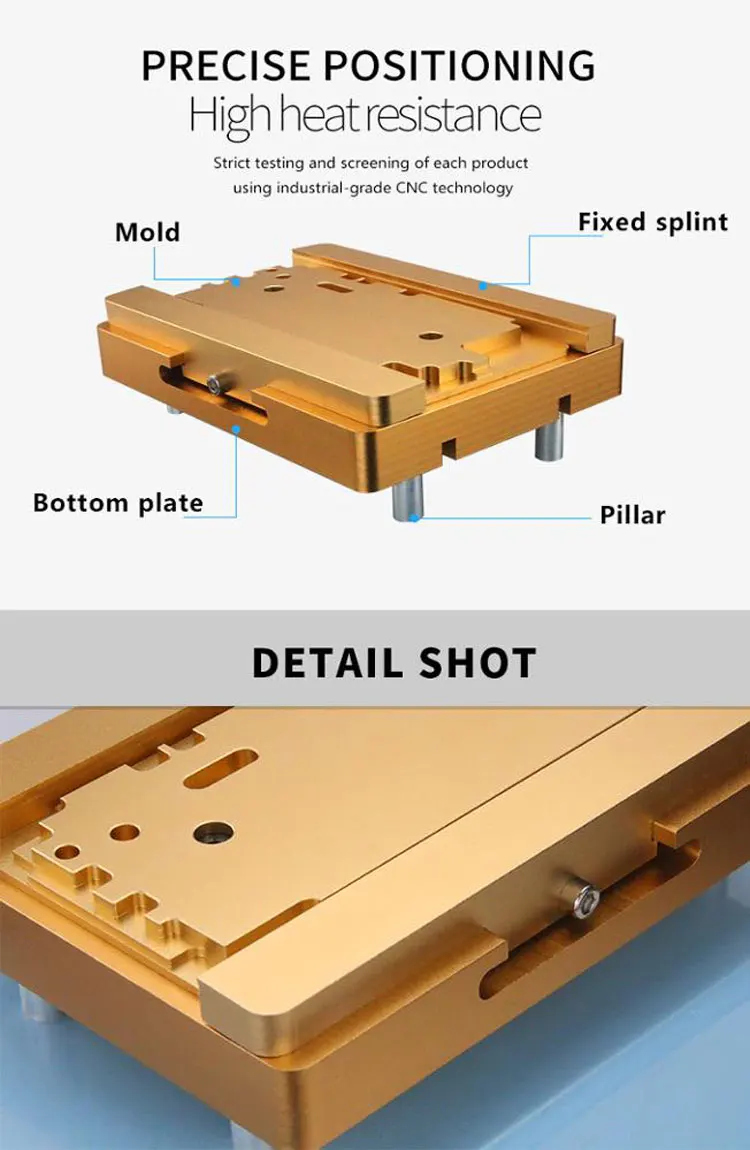 PRECISE POSITIONING
High heat resistance

Strict testing and screening of each product using industrial-grade CNC technology

Mold

Fixed splint

Bottom plate

Pillar

DETAIL SHOT