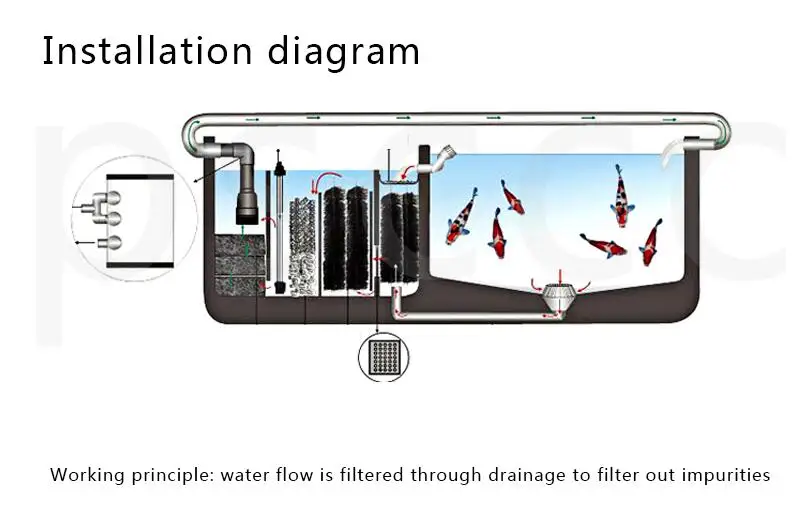 Installation diagram

Working principle: water flow is filtered through drainage to filter out impurities