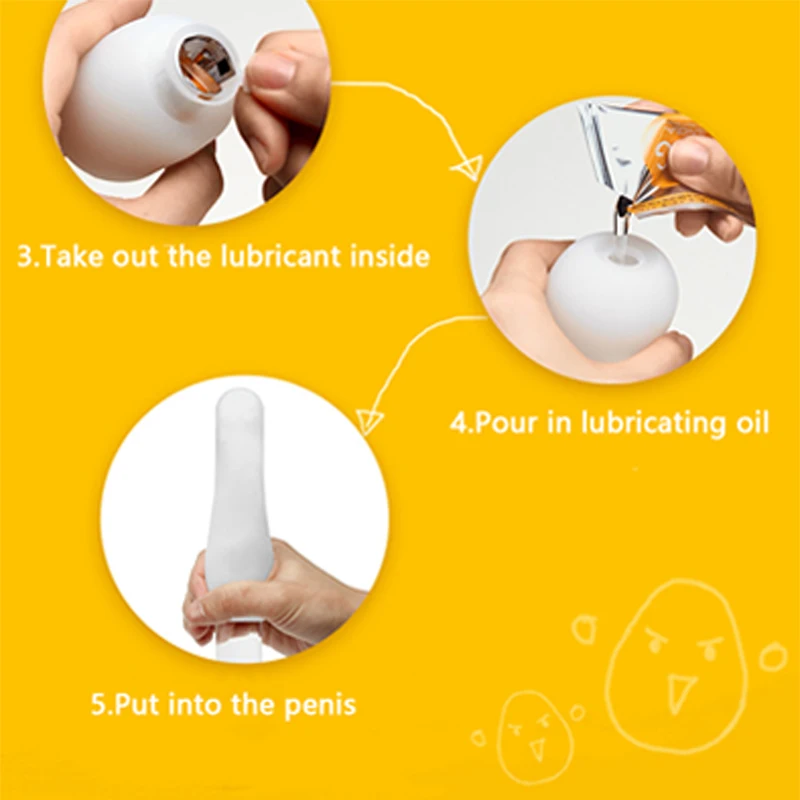 3.Take out the lubricant inside

4.Pour in lubricating oil

5.Put into the penis