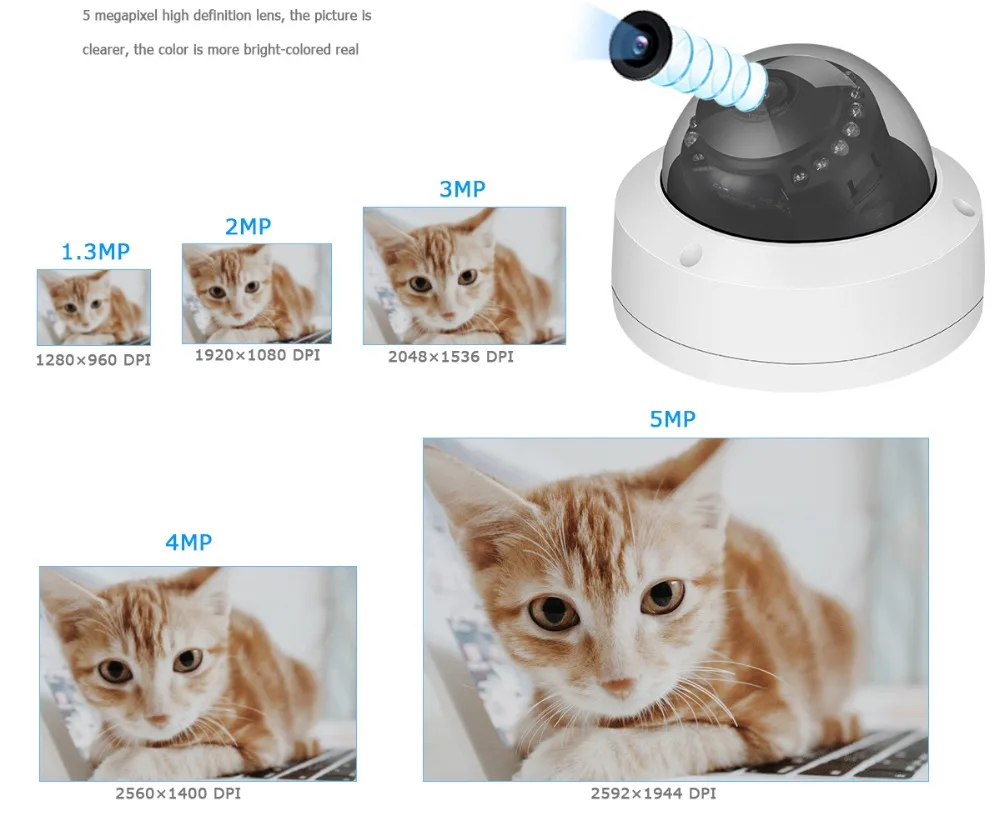 5 megapixel high definition lens, the picture is clearer, the color is more bright-colored real

1.3MP
1280×960 DPI

2MP
1920×1080 DPI

3MP
2048×1536 DPI

4MP
2560×1400 DPI

5MP
2592×1944 DPI