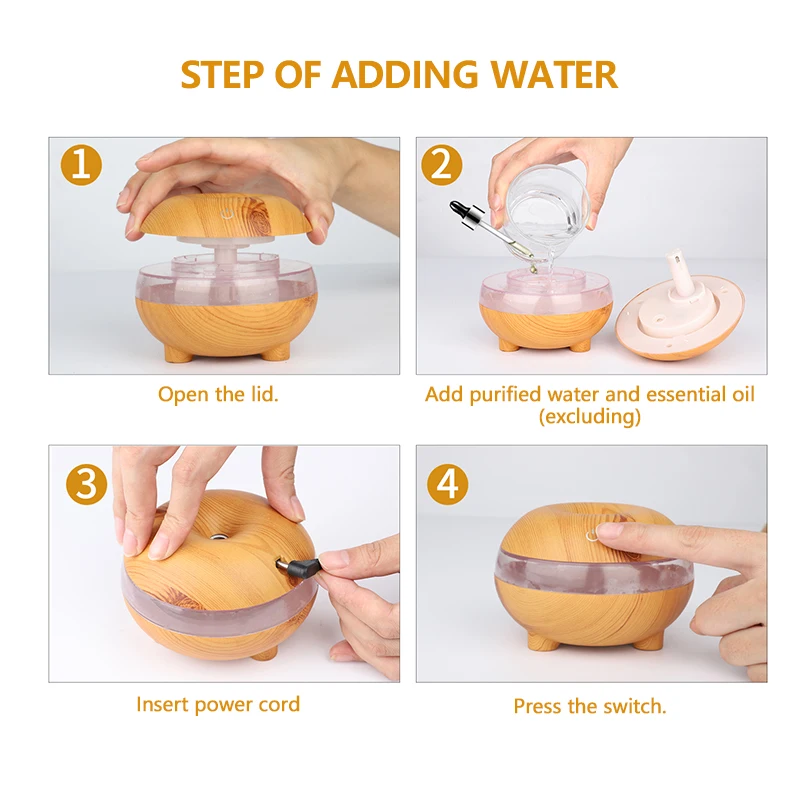 STEP OF ADDING WATER

1

Open the lid.

2

Add purified water and essential oil (excluding)

3

Insert power cord

4

Press the switch.