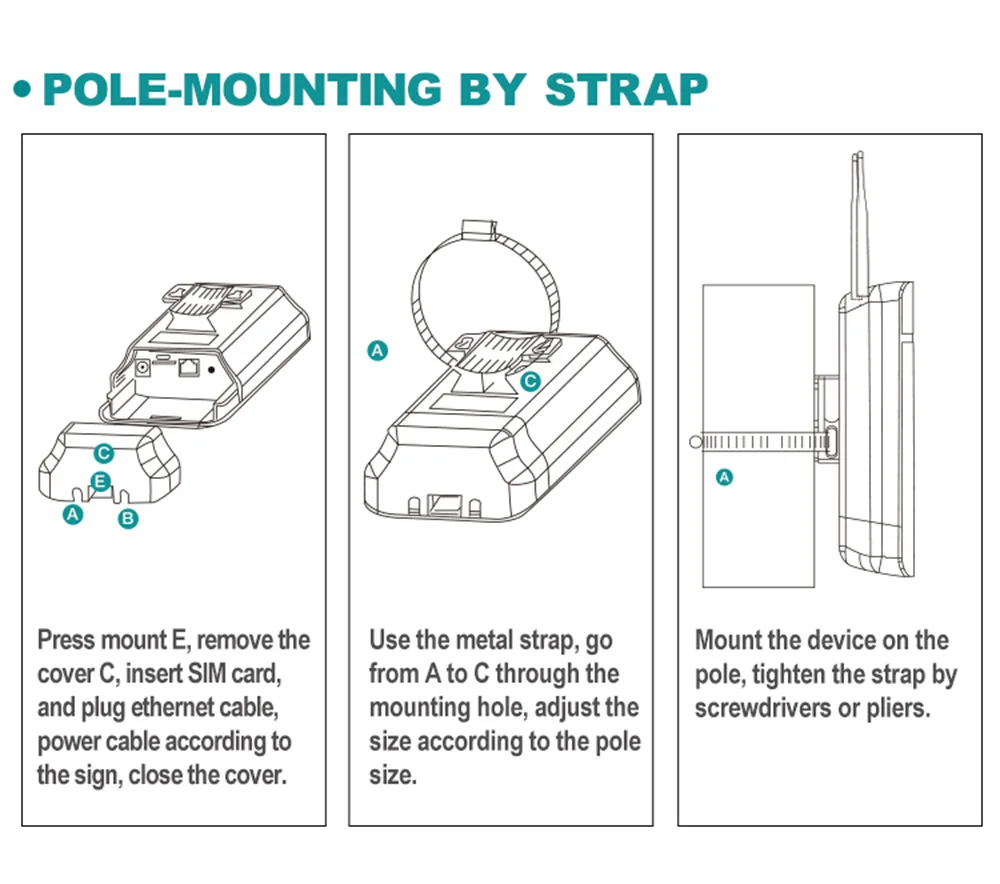 • POLE-MOUNTING BY STRAP

C
E
A
B

Press mount E, remove the cover C, insert SIM card, and plug ethernet cable, power cable according to the sign, close the cover.

A
C

Use the metal strap, go from A to C through the mounting hole, adjust the size according to the pole size.

A

Mount the device on the pole, tighten the strap by screwdrivers or pliers.