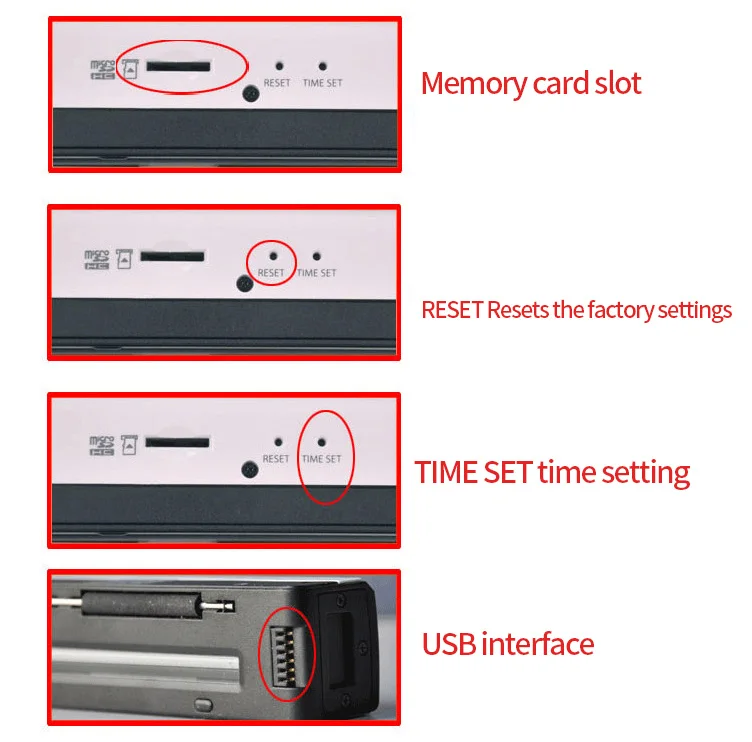 micro SD HC

RESET TIME SET

Memory card slot

micro SD HC

RESET TIME SET

RESET Resets the factory settings

micro SD HC

RESET TIME SET

TIME SET time setting

USB interface