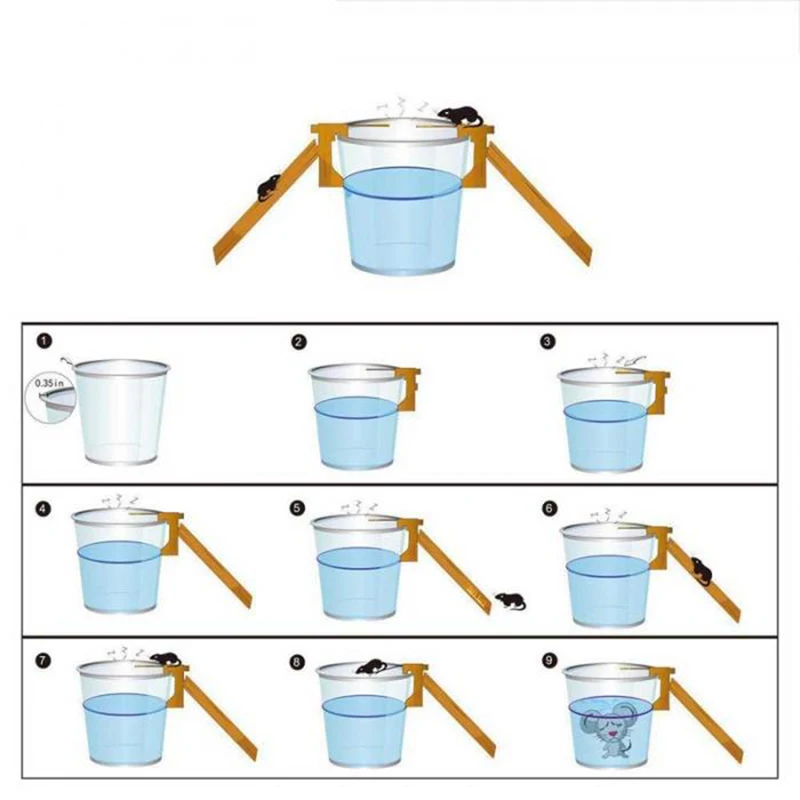 1
0.35in
2
3
4
5
6
7
8
9