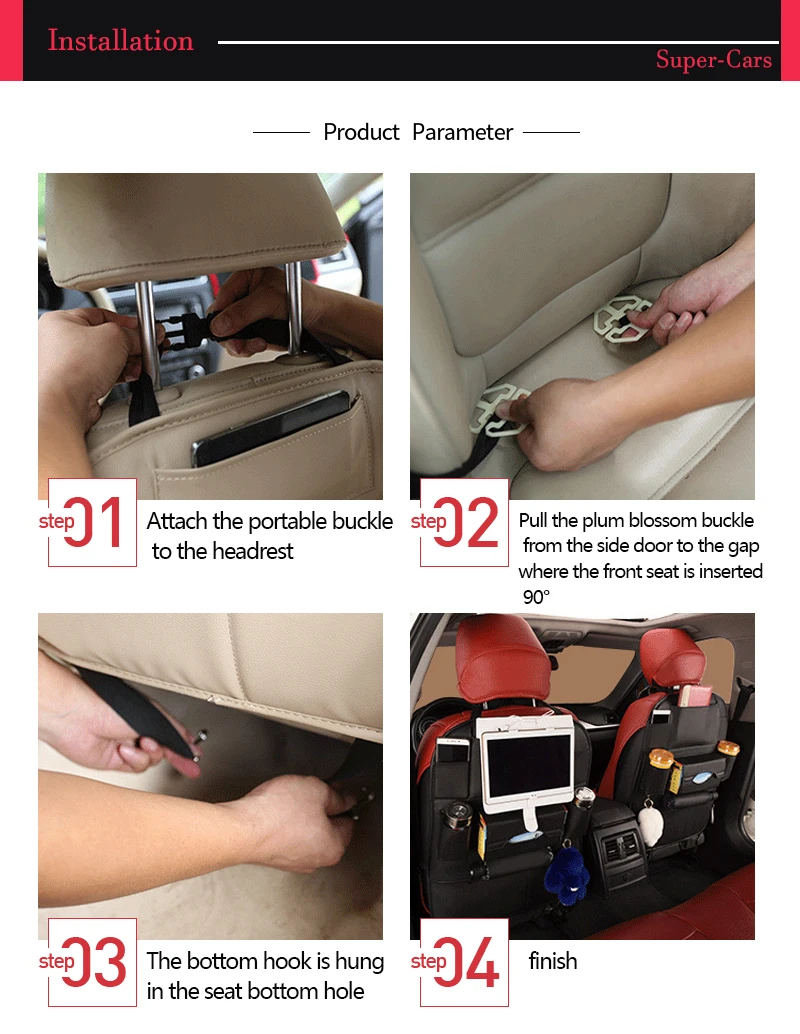 Installation

Super-Cars

Product Parameter

step 01 Attach the portable buckle to the headrest

step 02 Pull the plum blossom buckle from the side door to the gap where the front seat is inserted 90°

step 03 The bottom hook is hung in the seat bottom hole

step 04 finish