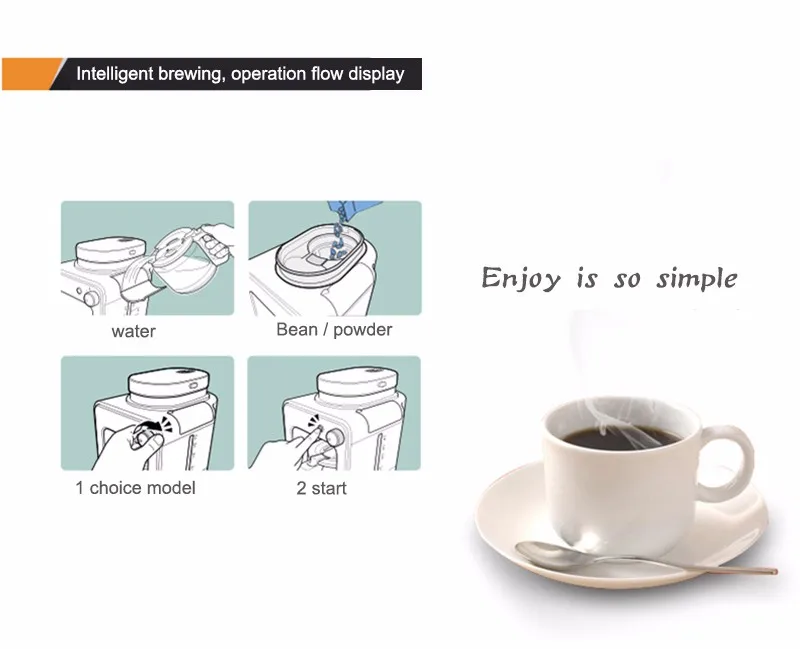 Intelligent brewing, operation flow display

water

Bean / powder

1 choice model

2 start

Enjoy is so simple