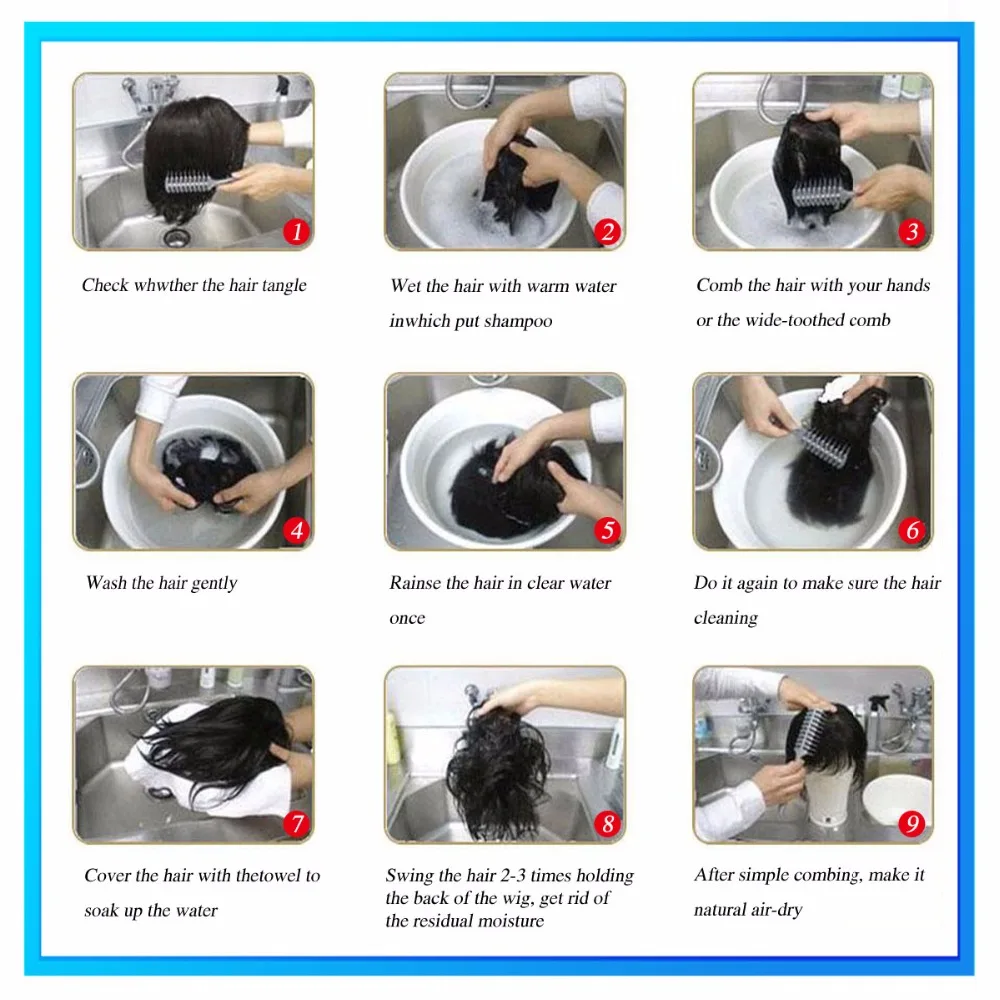 1

Check whwther the hair tangle

2

Wet the hair with warm water inwhich put shampoo

3

Comb the hair with your hands or the wide-toothed comb

4

Wash the hair gently

5

Rainse the hair in clear water once

6

Do it again to make sure the hair cleaning

7

Cover the hair with thetowel to soak up the water

8

Swing the hair 2-3 times holding the back of the wig, get rid of the residual moisture

9

After simple combing, make it natural air-dry