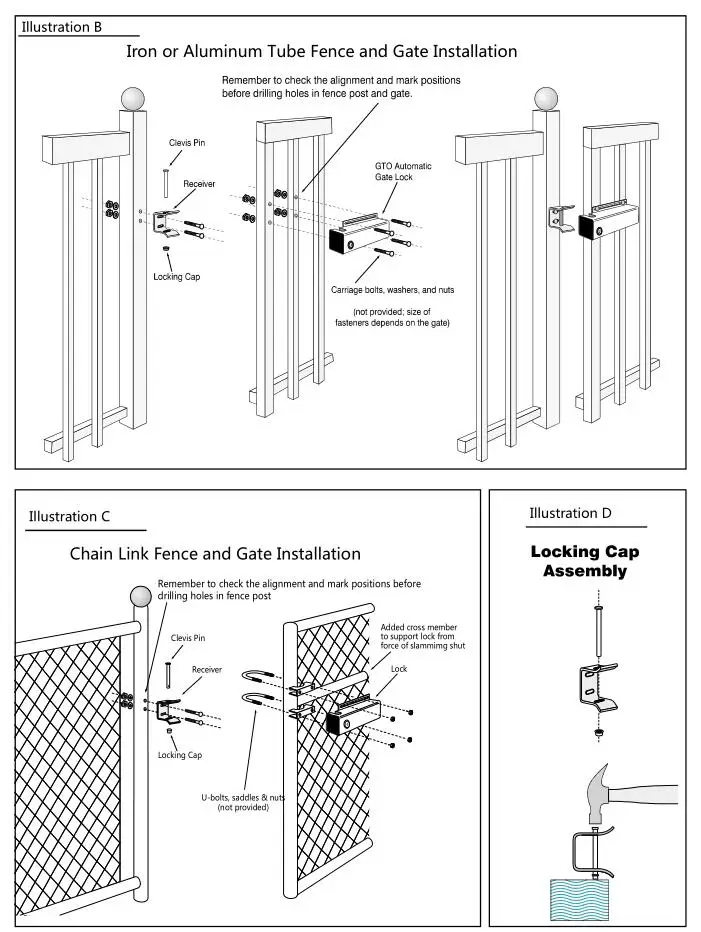 Illustration B

Iron or Aluminum Tube Fence and Gate Installation

Remember to check the alignment and mark positions before drilling holes in fence post and gate.

Clevis Pin

Receiver

Locking Cap

GTO Automatic Gate Lock

Carriage bolts, washers, and nuts

(not provided; size of fasteners depends on the gate)

Illustration C

Chain Link Fence and Gate Installation

Remember to check the alignment and mark positions before drilling holes in fence post

Clevis Pin

Receiver

Locking Cap

Added cross member to support lock from force of slammimg shut

Lock

U-bolts, saddles & nuts (not provided)

Illustration D

Locking Cap Assembly