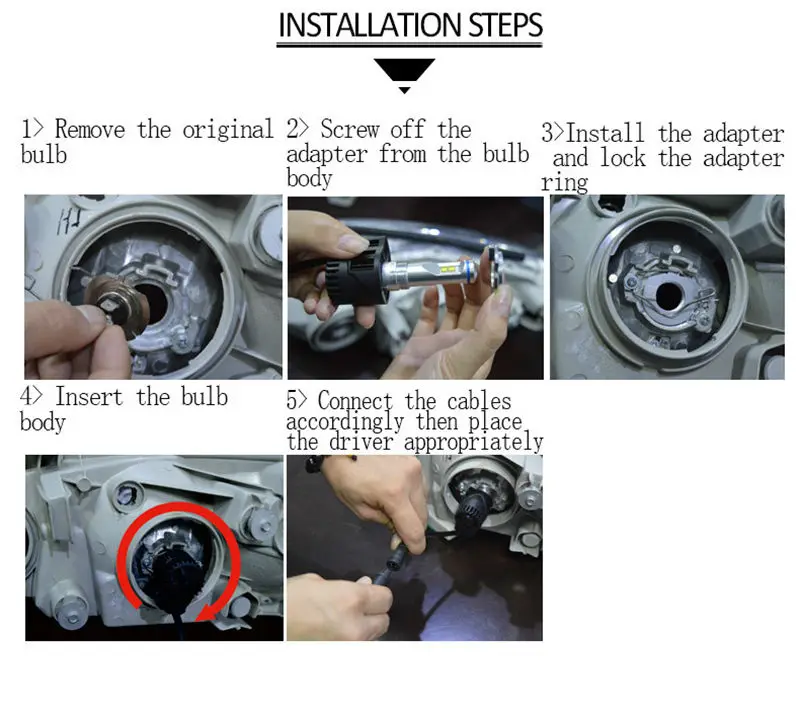 INSTALLATION STEPS

1> Remove the original bulb

2> Screw off the adapter from the bulb body

3>Install the adapter and lock the adapter ring

H1

4> Insert the bulb body

5> Connect the cables accordingly then place the driver appropriately