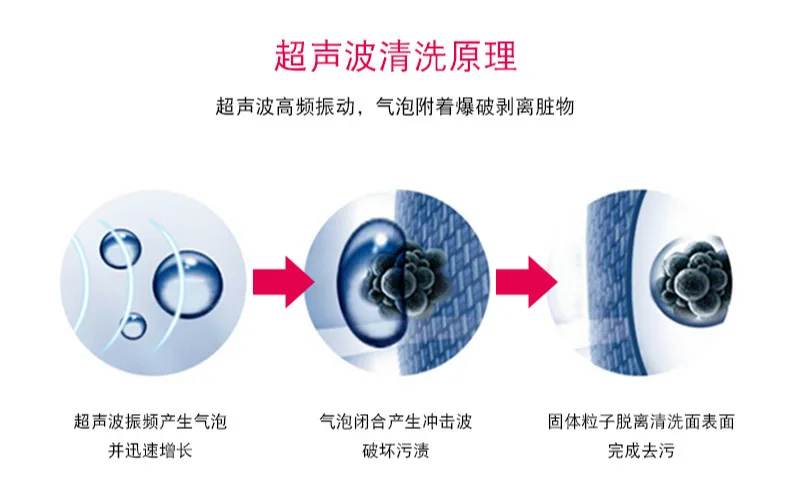 超声波清洗原理

超声波高频振动，气泡附着爆破剥离脏物

超声波振频产生气泡
并迅速增长

气泡闭合产生冲击波
破坏污渍

固体粒子脱离清洗面表面
完成去污