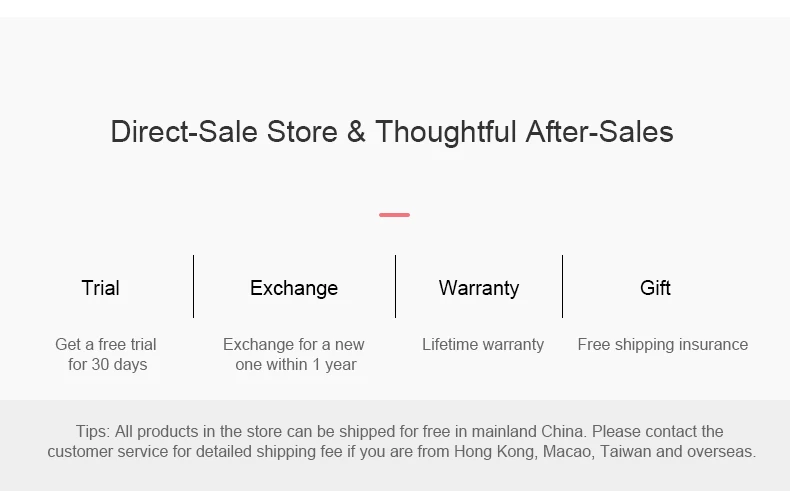 Direct-Sale Store & Thoughtful After-Sales

Trial

Get a free trial for 30 days

Exchange

Exchange for a new one within 1 year

Warranty

Lifetime warranty

Gift

Free shipping insurance

Tips: All products in the store can be shipped for free in mainland China. Please contact the customer service for detailed shipping fee if you are from Hong Kong, Macao, Taiwan and overseas.