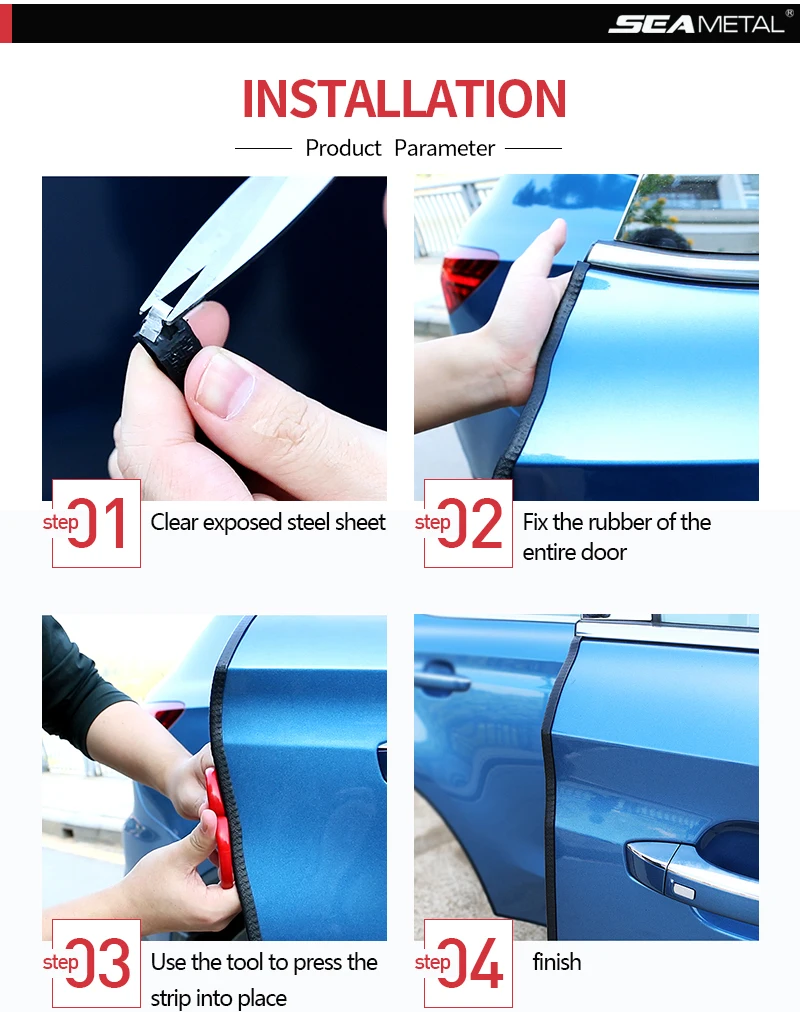 SEAMETAL®

INSTALLATION

Product Parameter

step 01 Clear exposed steel sheet

step 02 Fix the rubber of the entire door

step 03 Use the tool to press the strip into place

step 04 finish