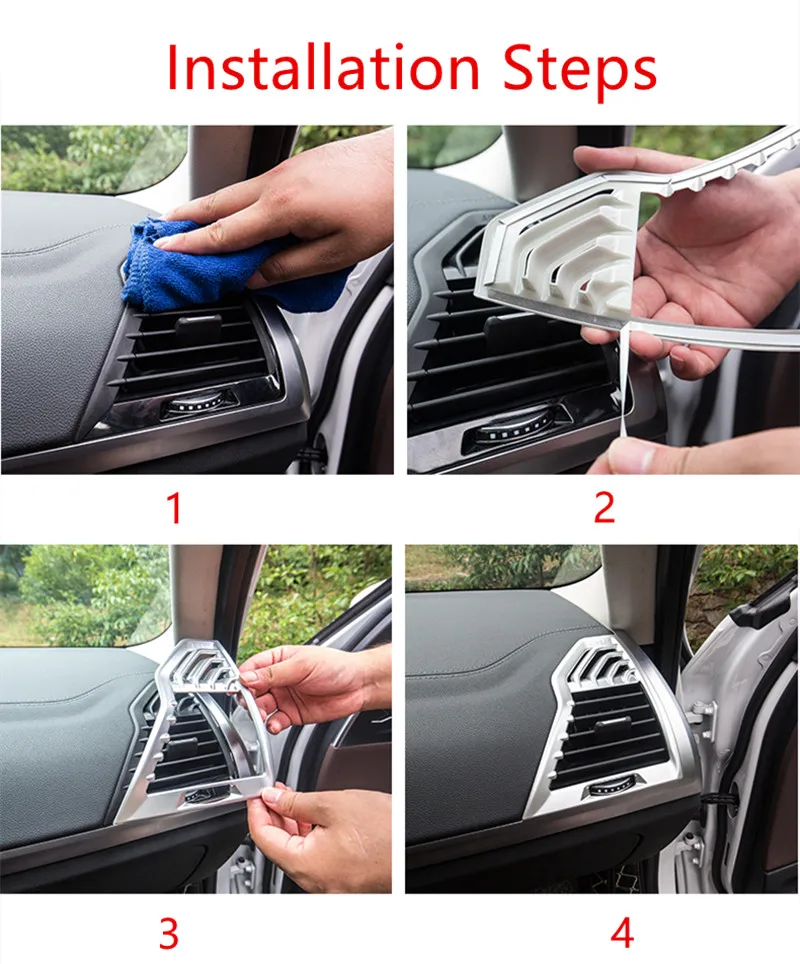 Installation Steps

1

2

3

4