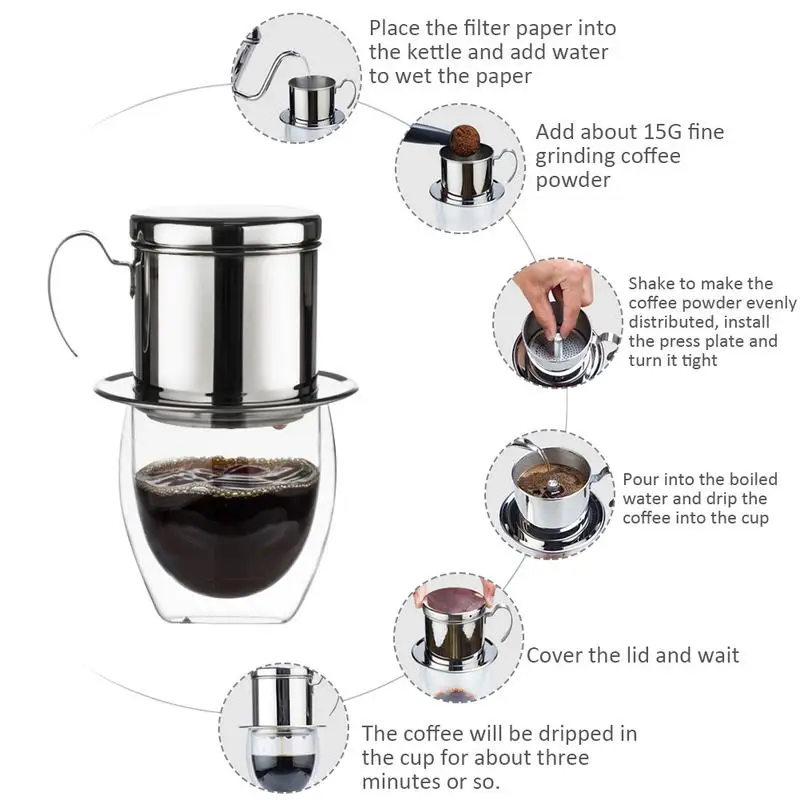 Place the filter paper into the kettle and add water to wet the paper

Add about 15G fine grinding coffee powder

Shake to make the coffee powder evenly distributed, install the press plate and turn it tight

Pour into the boiled water and drip the coffee into the cup

Cover the lid and wait

The coffee will be dripped in the cup for about three minutes or so.