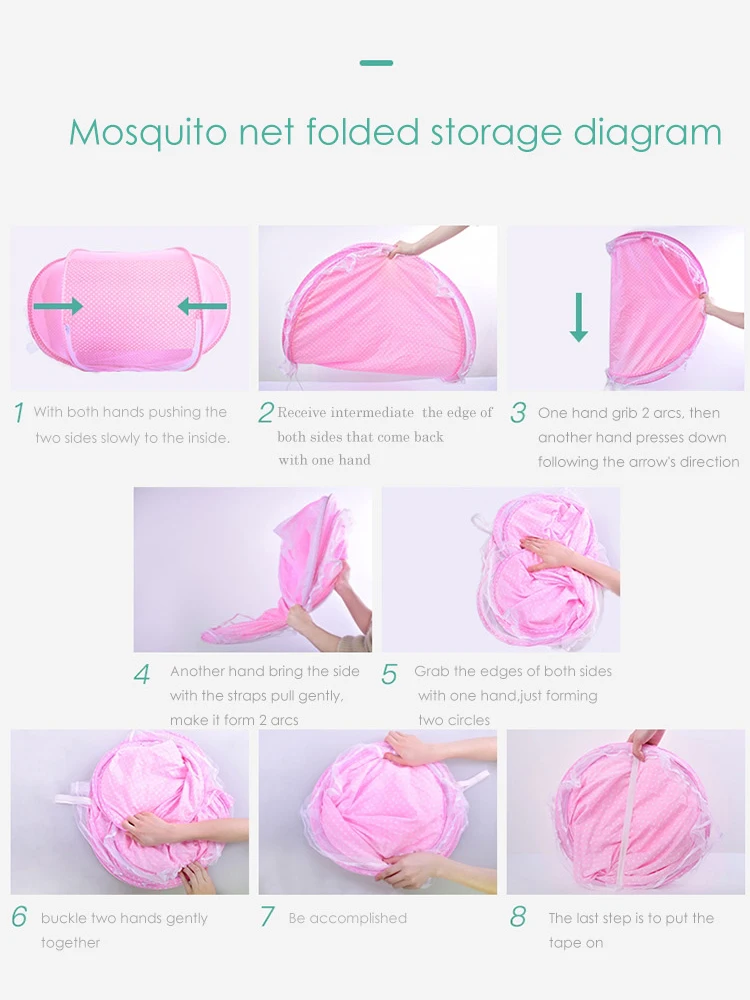 Mosquito net folded storage diagram

1 With both hands pushing the two sides slowly to the inside.

2 Receive intermediate the edge of both sides that come back with one hand

3 One hand grib 2 arcs, then another hand presses down following the arrow's direction

4 Another hand bring the side with the straps pull gently, make it form 2 arcs

5 Grab the edges of both sides with one hand,just forming two circles

6 buckle two hands gently together

7 Be accomplished

8 The last step is to put the tape on