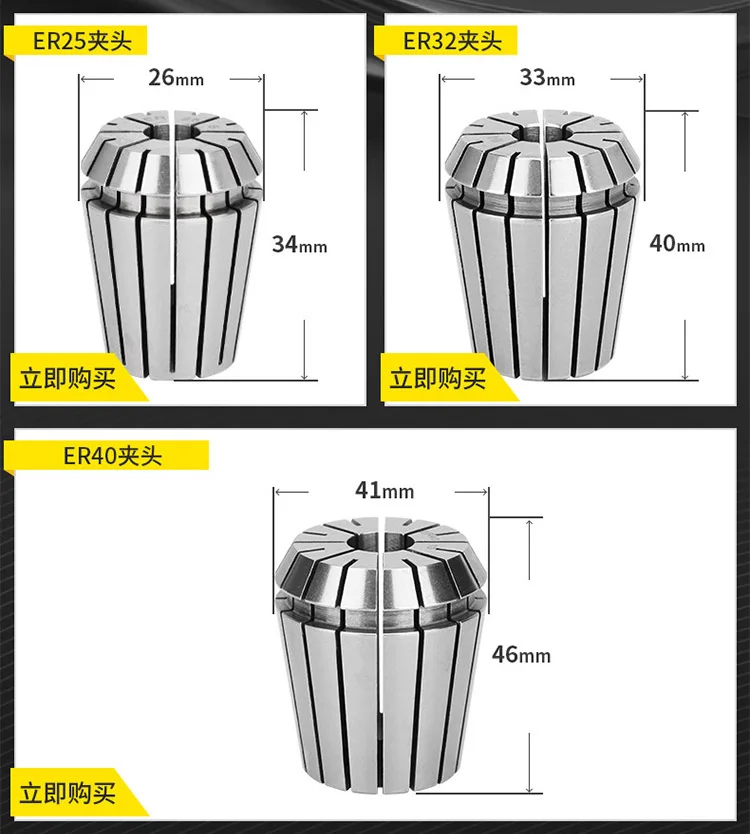 ER25夹头

26mm

34mm

立即购买

ER32夹头

33mm

40mm

立即购买

ER40夹头

41mm

46mm

立即购买