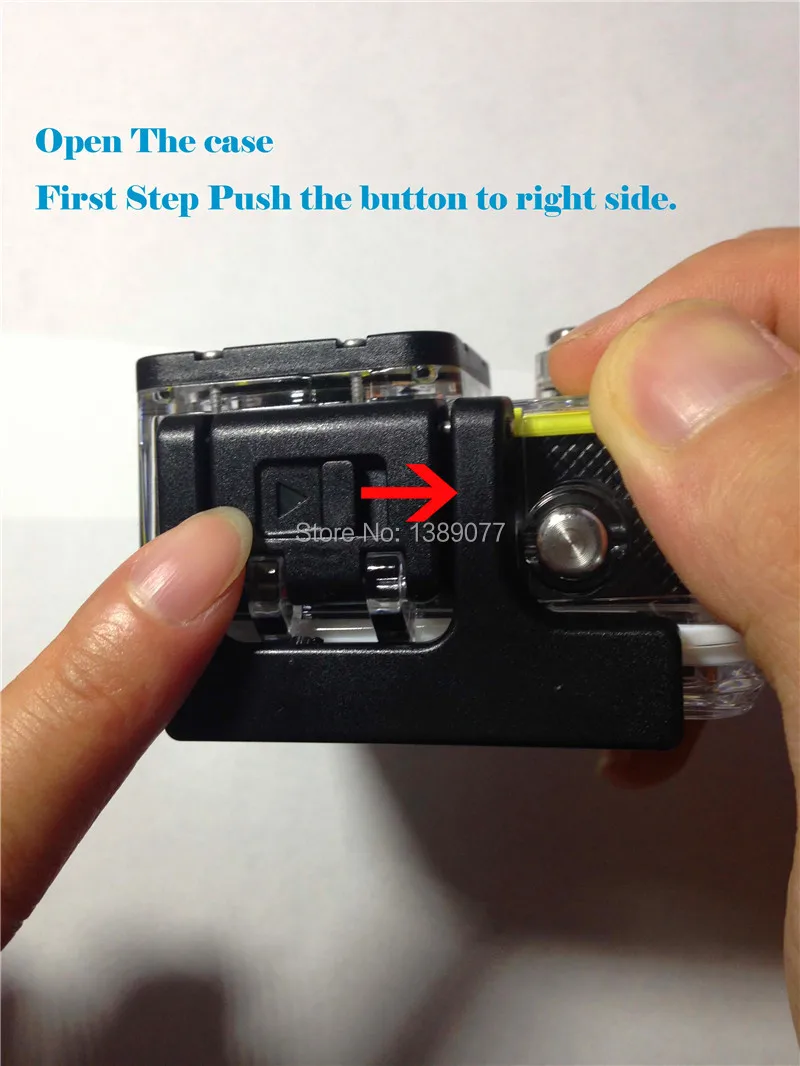 Open The case

First Step Push the button to right side.

Store No: 1389077