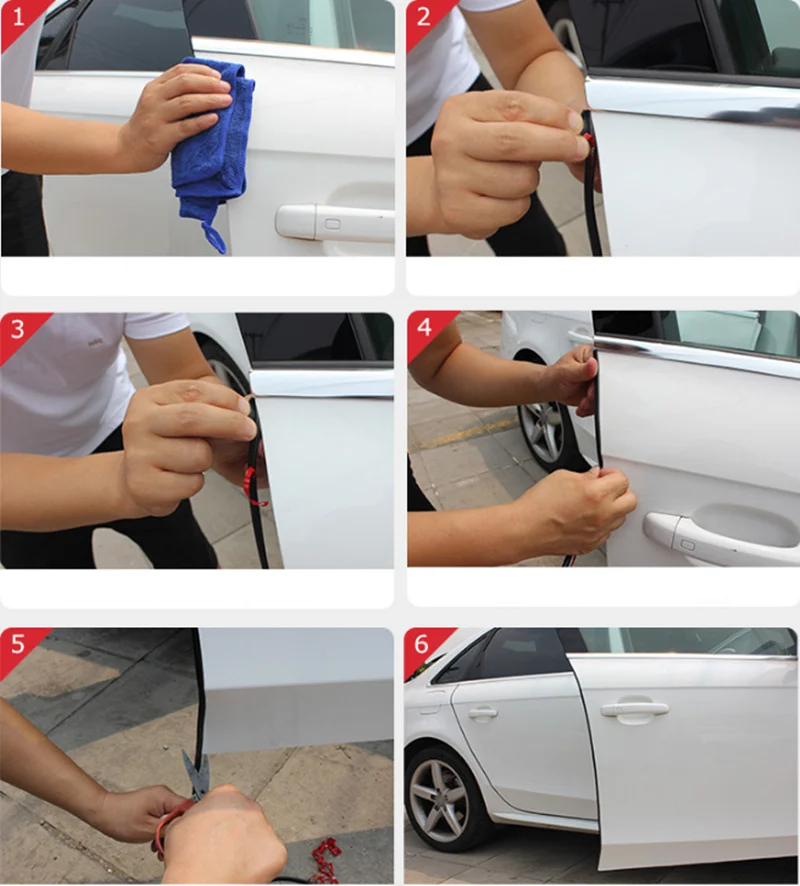 1

2

3

4

5

6