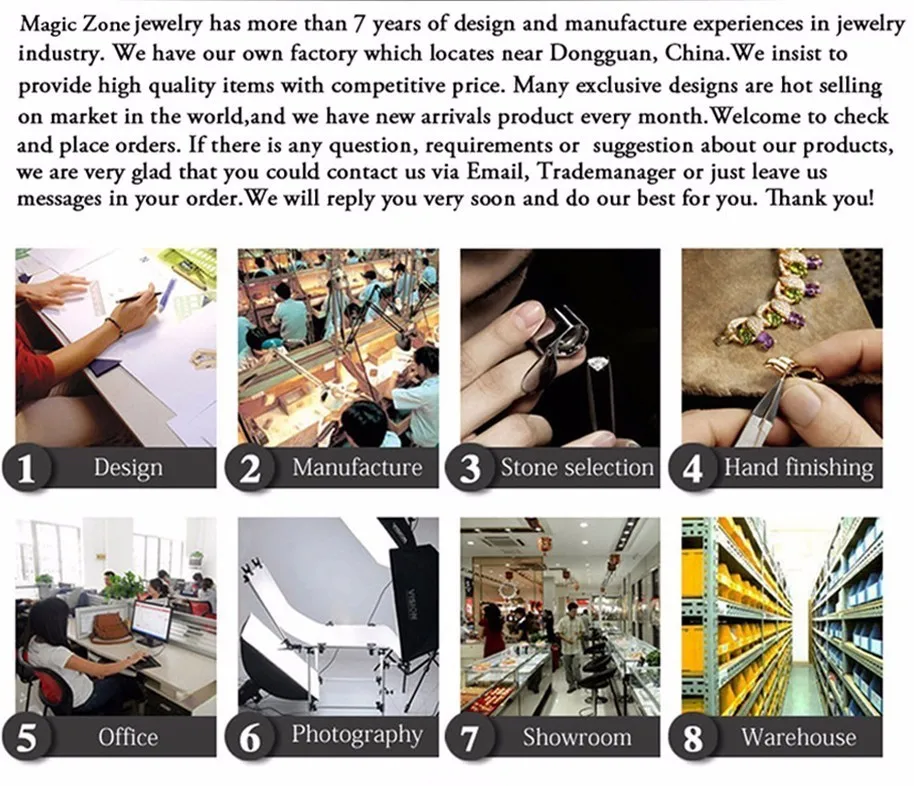 Magic Zone jewelry has more than 7 years of design and manufacture experiences in jewelry industry. We have our own factory which locates near Dongguan, China.We insist to provide high quality items with competitive price. Many exclusive designs are hot selling on market in the world,and we have new arrivals product every month.Welcome to check and place orders. If there is any question, requirements or suggestion about our products, we are very glad that you could contact us via Email, Trademanager or just leave us messages in your order.We will reply you very soon and do our best for you. Thank you!

1 Design

2 Manufacture

3 Stone selection

4 Hand finishing

5 Office

6 Photography

7 Showroom

8 Warehouse