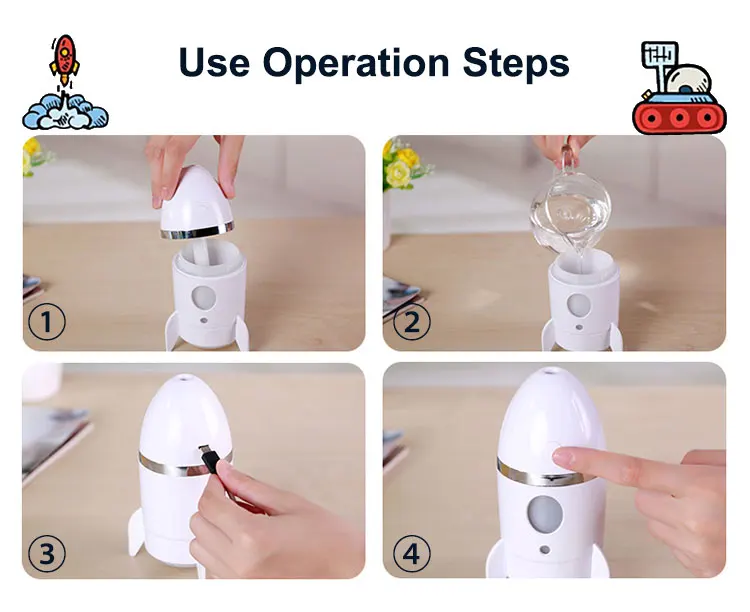 Use Operation Steps

①

②

③

④