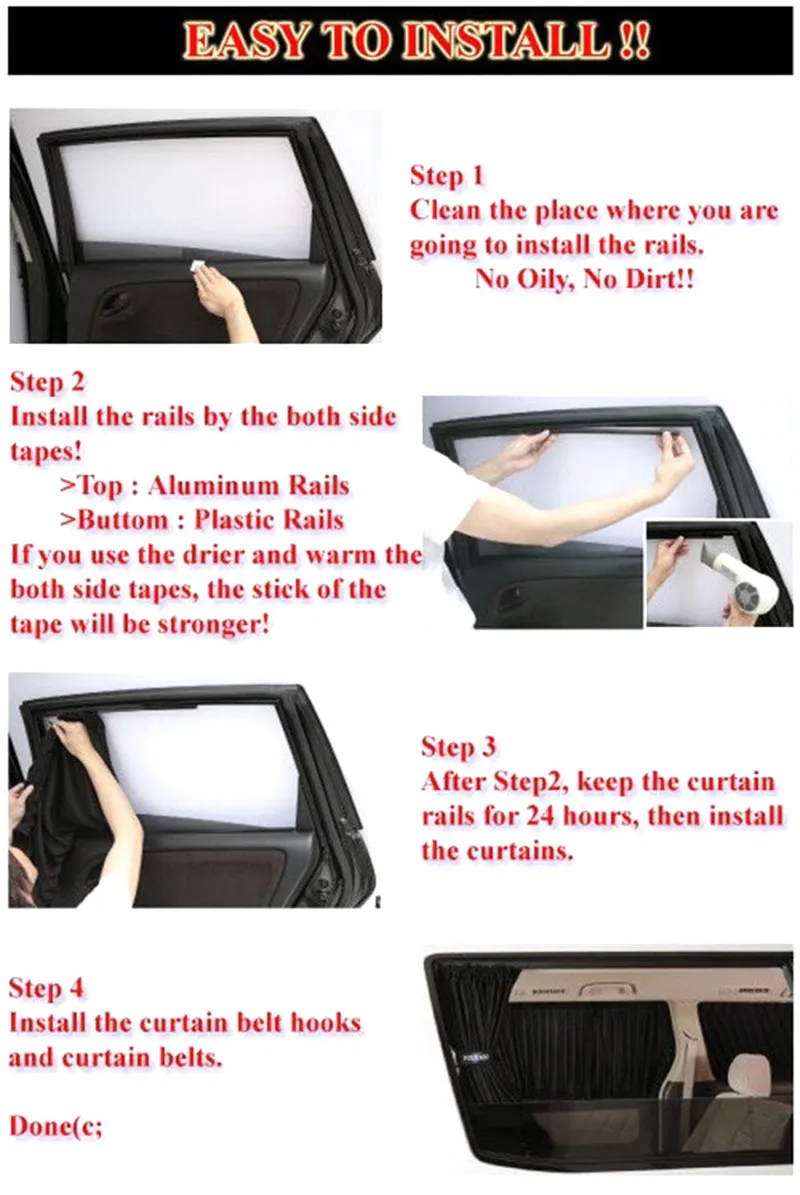 EASY TO INSTALL !!

Step 1
Clean the place where you are going to install the rails.
No Oily, No Dirt!!

Step 2
Install the rails by the both side tapes!
>Top : Aluminum Rails
>Buttom : Plastic Rails
If you use the drier and warm the both side tapes, the stick of the tape will be stronger!

Step 3
After Step2, keep the curtain rails for 24 hours, then install the curtains.

Step 4
Install the curtain belt hooks and curtain belts.

Done(c;