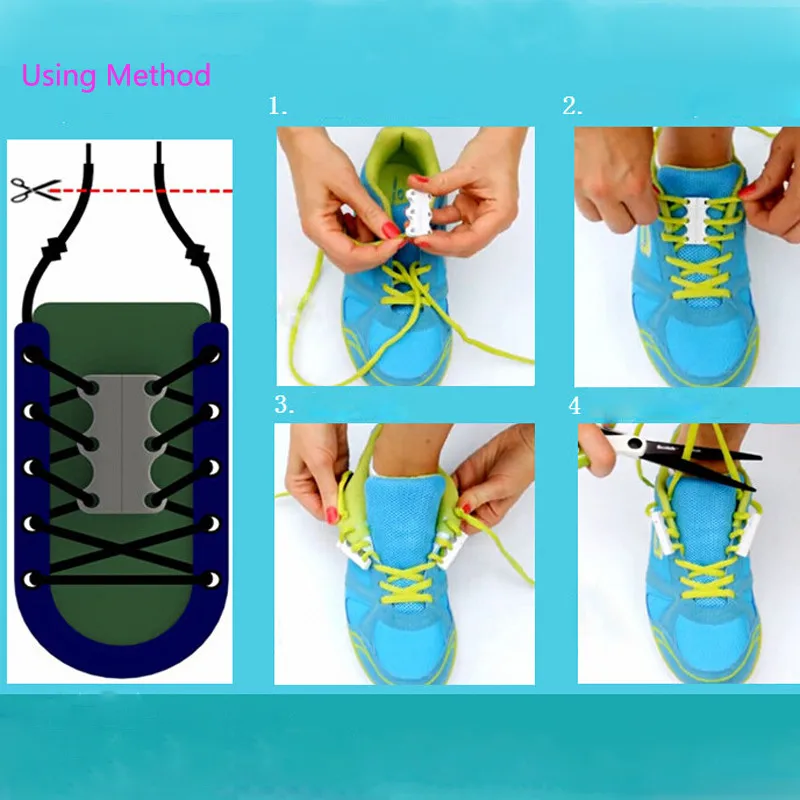 Using Method

1.

2.

3.

4