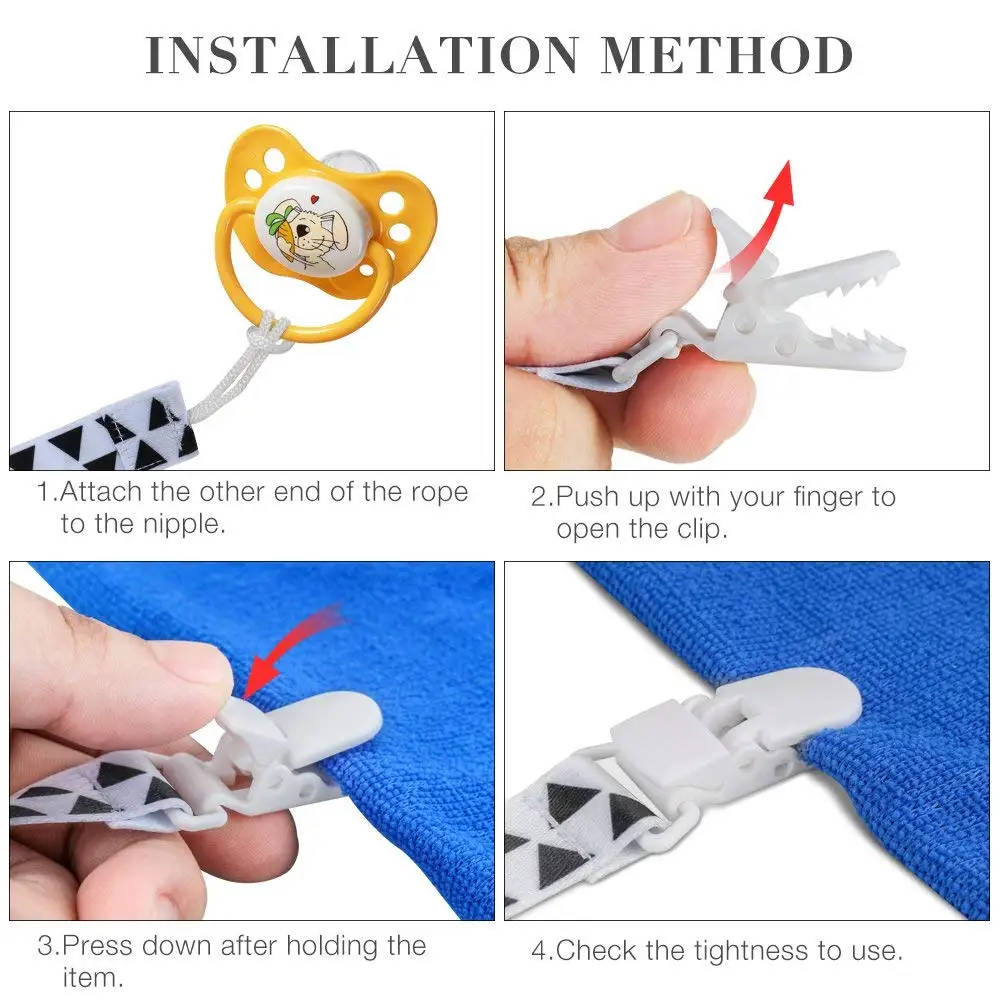 INSTALLATION METHOD

1.Attach the other end of the rope to the nipple.

2.Push up with your finger to open the clip.

3.Press down after holding the item.

4.Check the tightness to use.